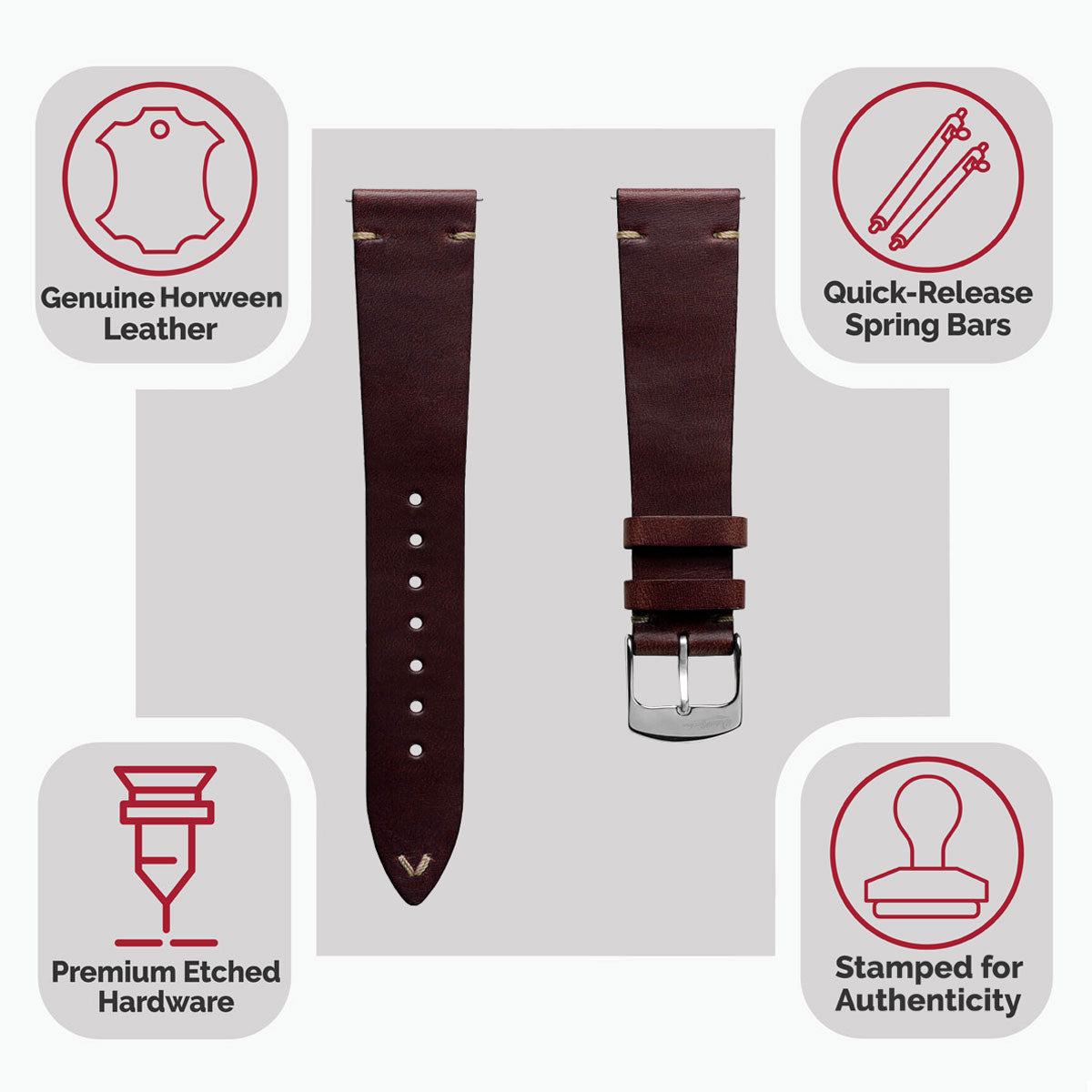 Genuine Horween Leather

Quick-Release Spring Bars

Premium Etched Hardware

Stamped for Authenticity