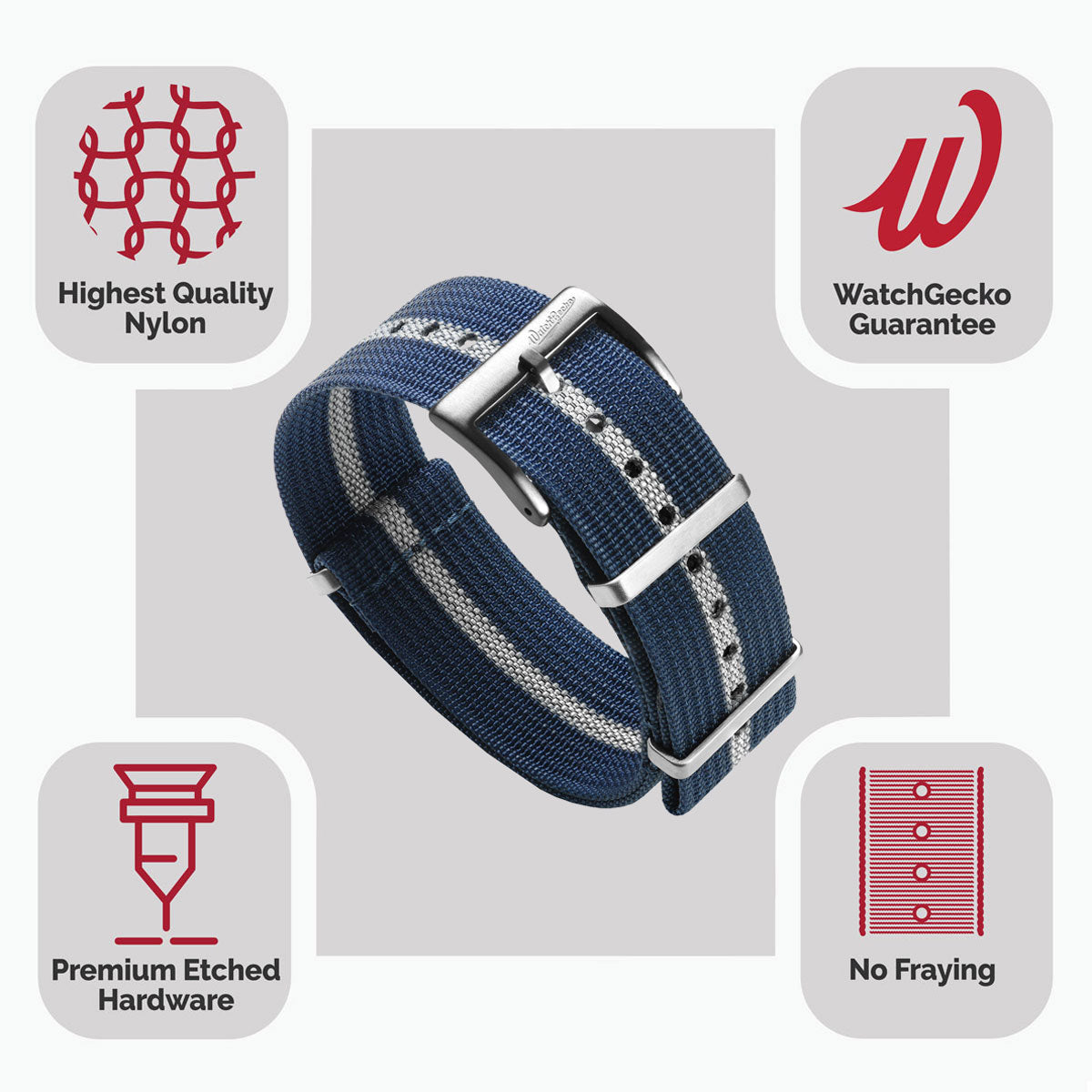 Highest Quality Nylon

WatchGecko Guarantee

WatchGecko

Premium Etched Hardware

No Fraying