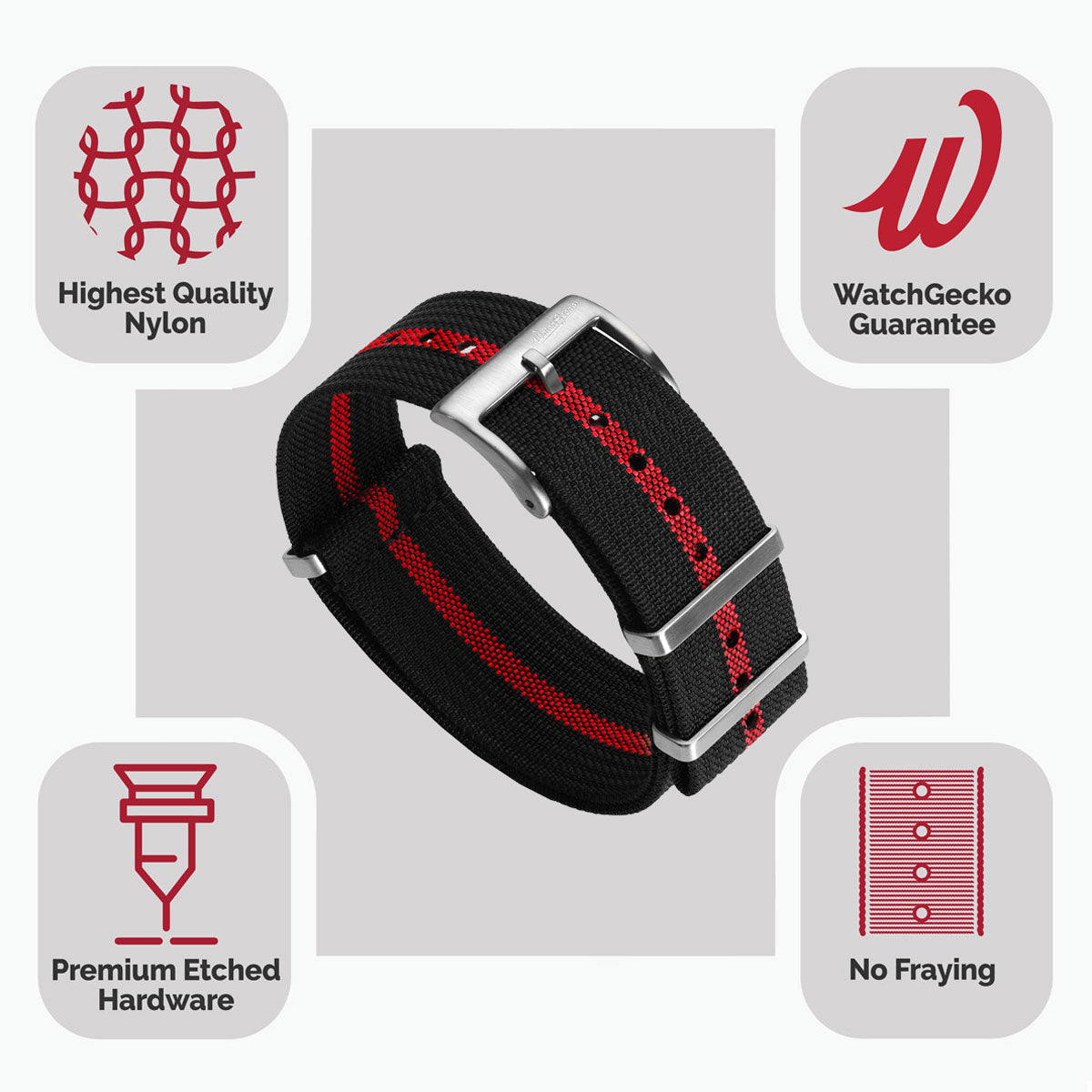 Highest Quality Nylon

WatchGecko Guarantee

WatchGecko

Premium Etched Hardware

No Fraying