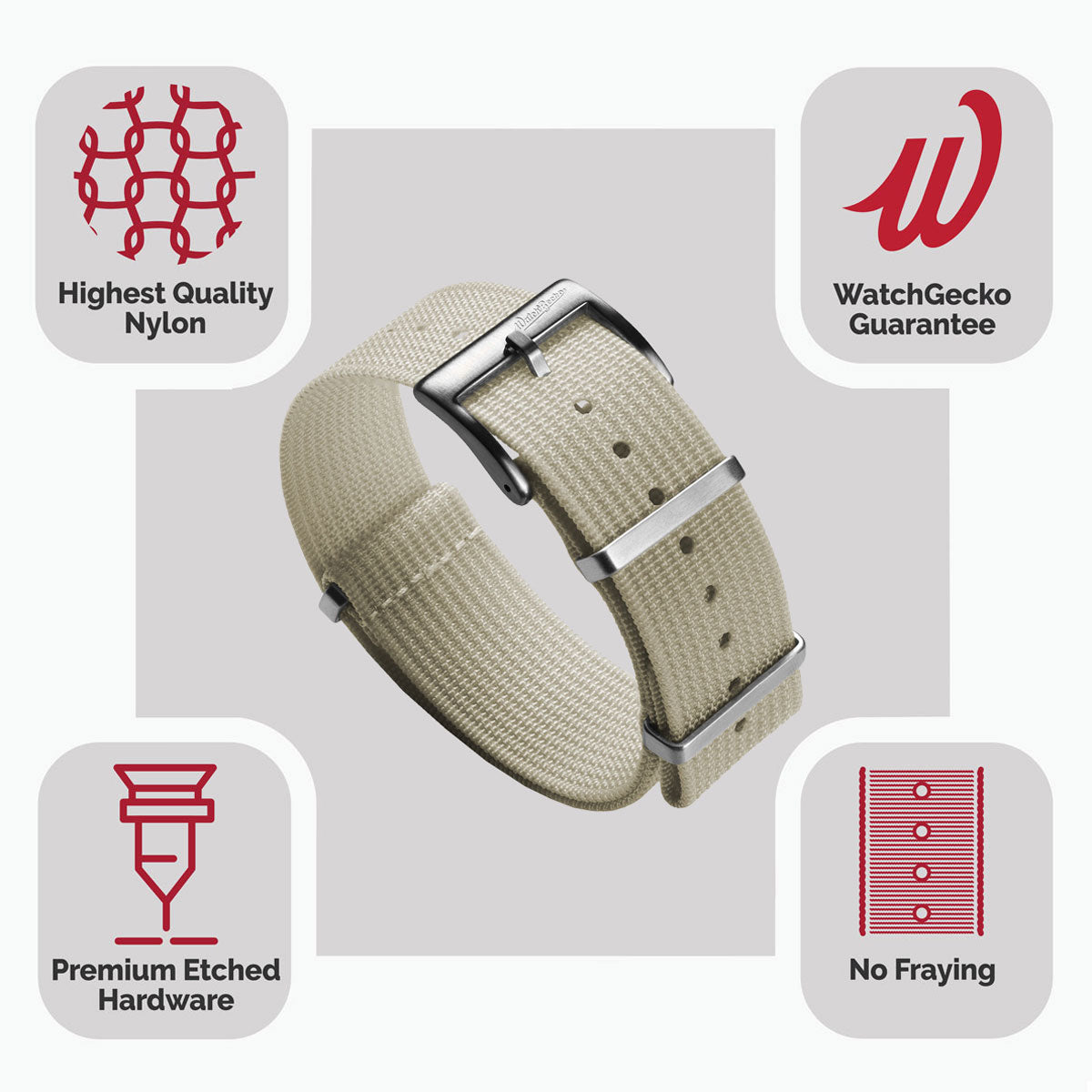 Highest Quality Nylon

WatchGecko Guarantee

WatchGecko

Premium Etched Hardware

No Fraying