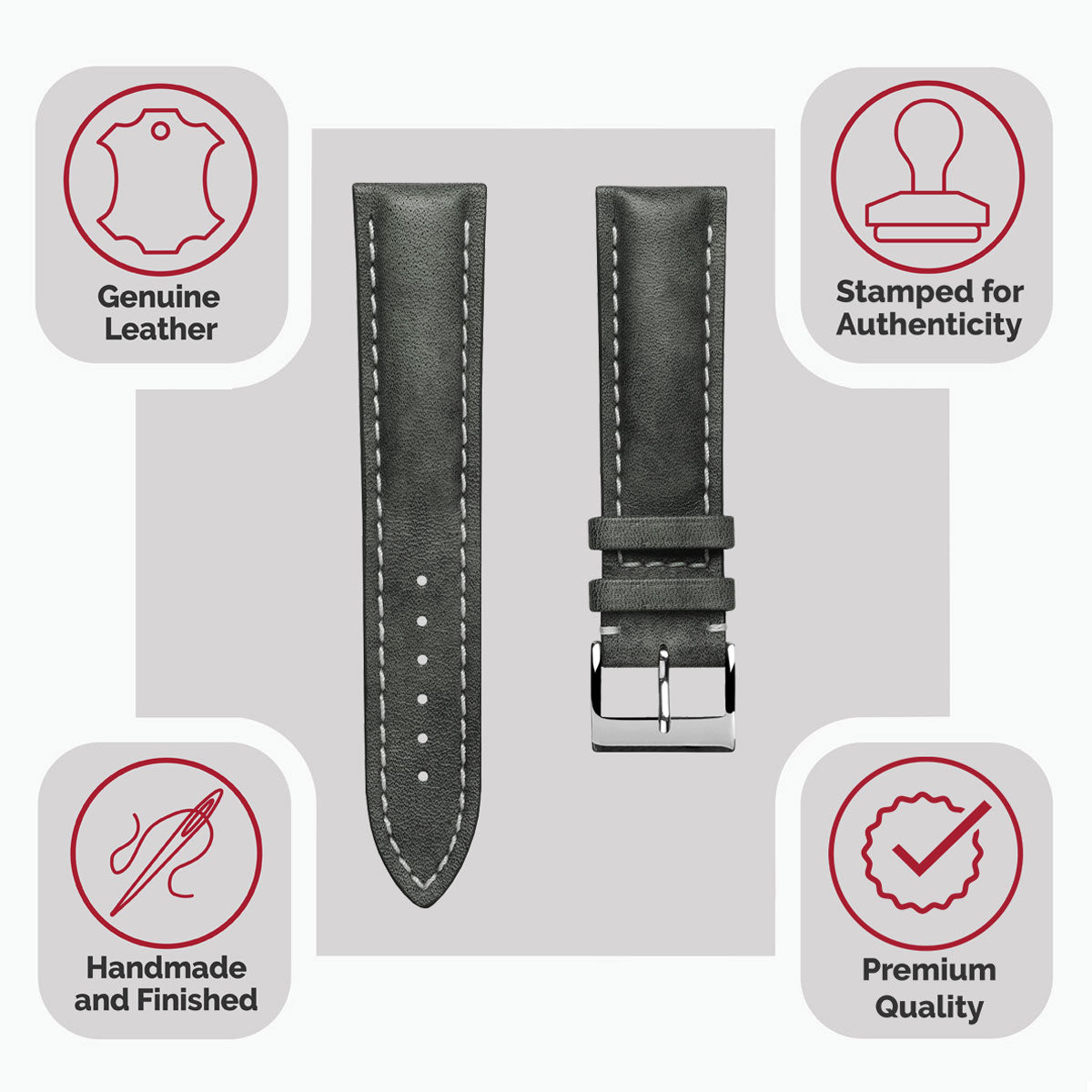 Genuine Leather

Stamped for Authenticity

Handmade and Finished

Premium Quality