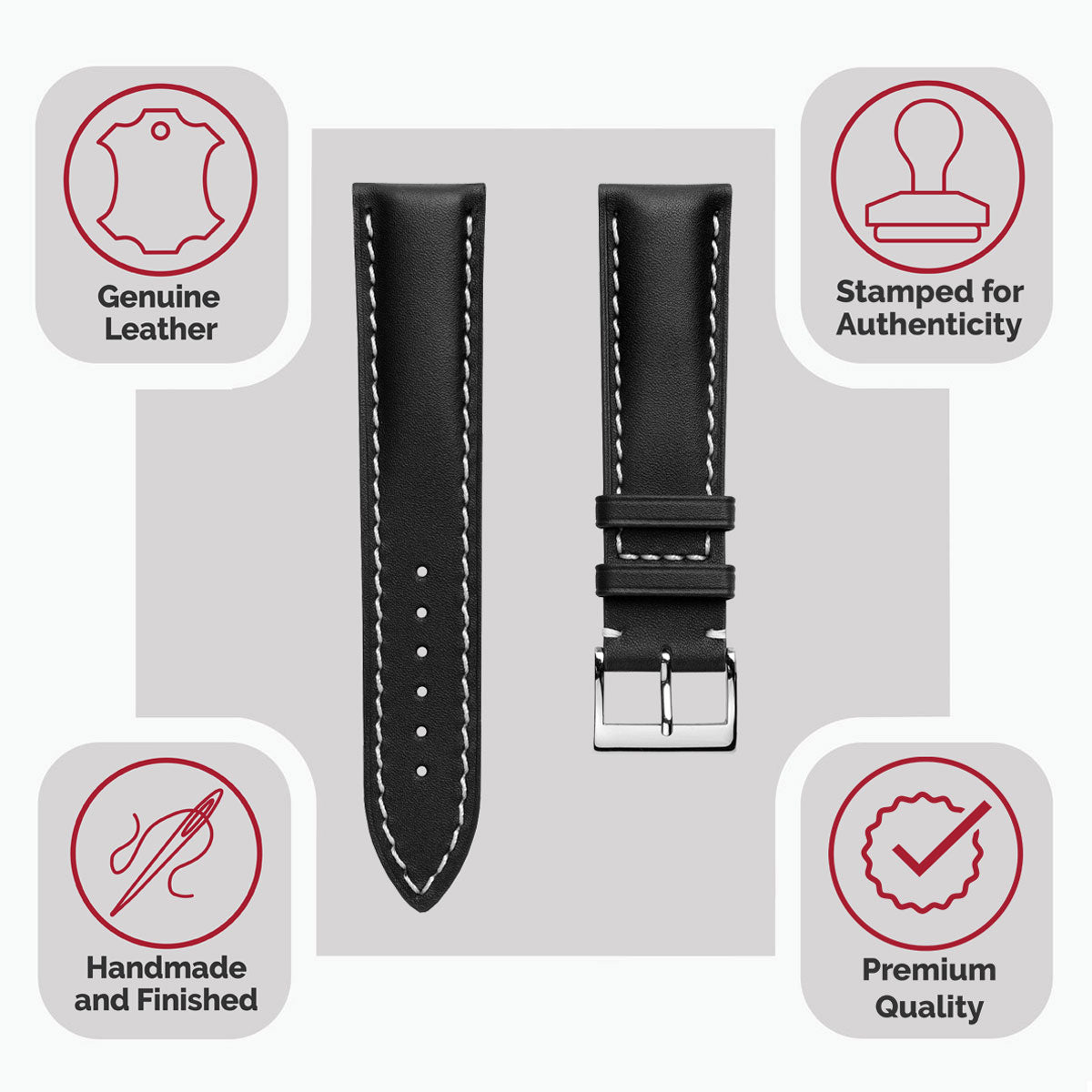 Genuine Leather

Stamped for Authenticity

Handmade and Finished

Premium Quality