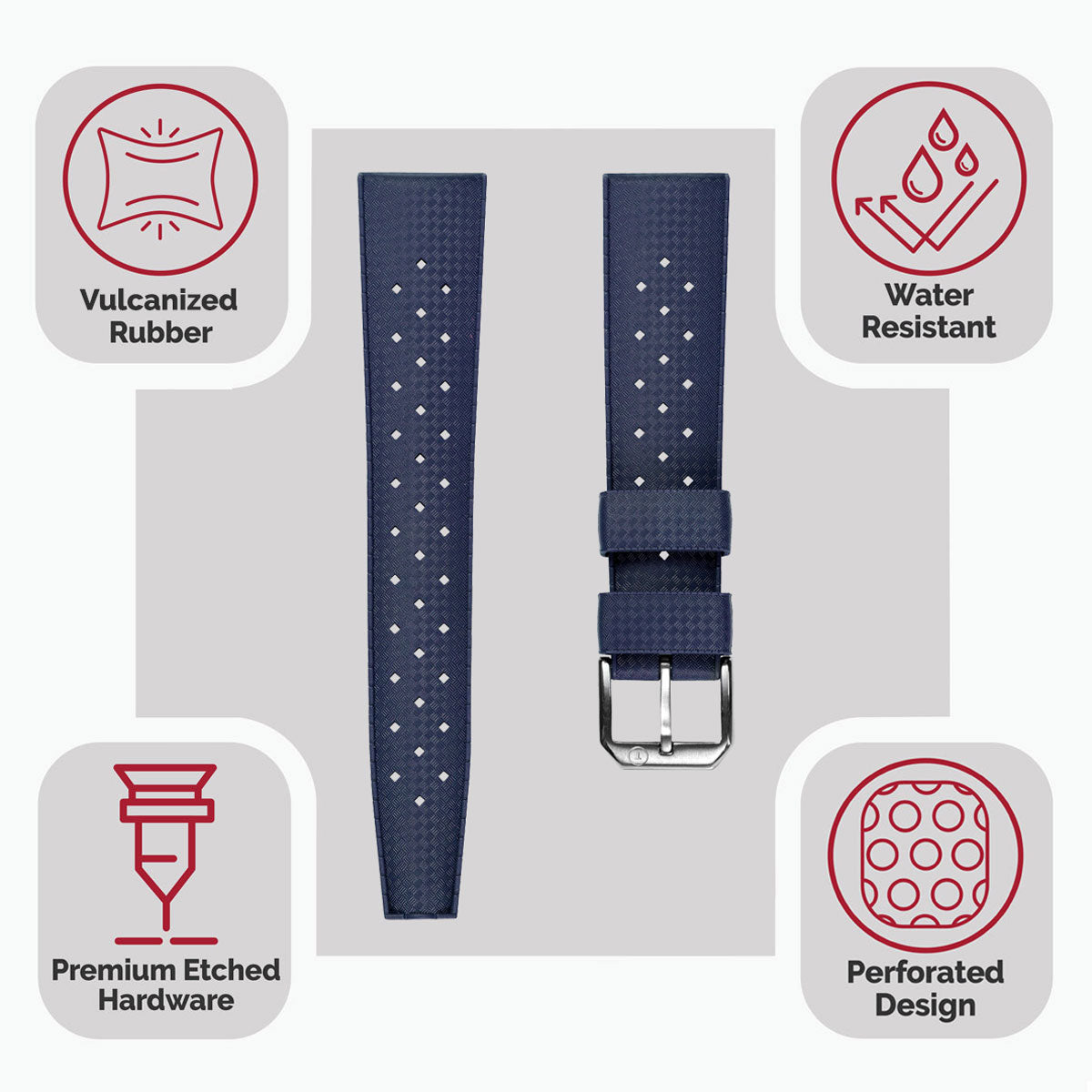 Vulcanized Rubber

Water Resistant

Premium Etched Hardware

Perforated Design