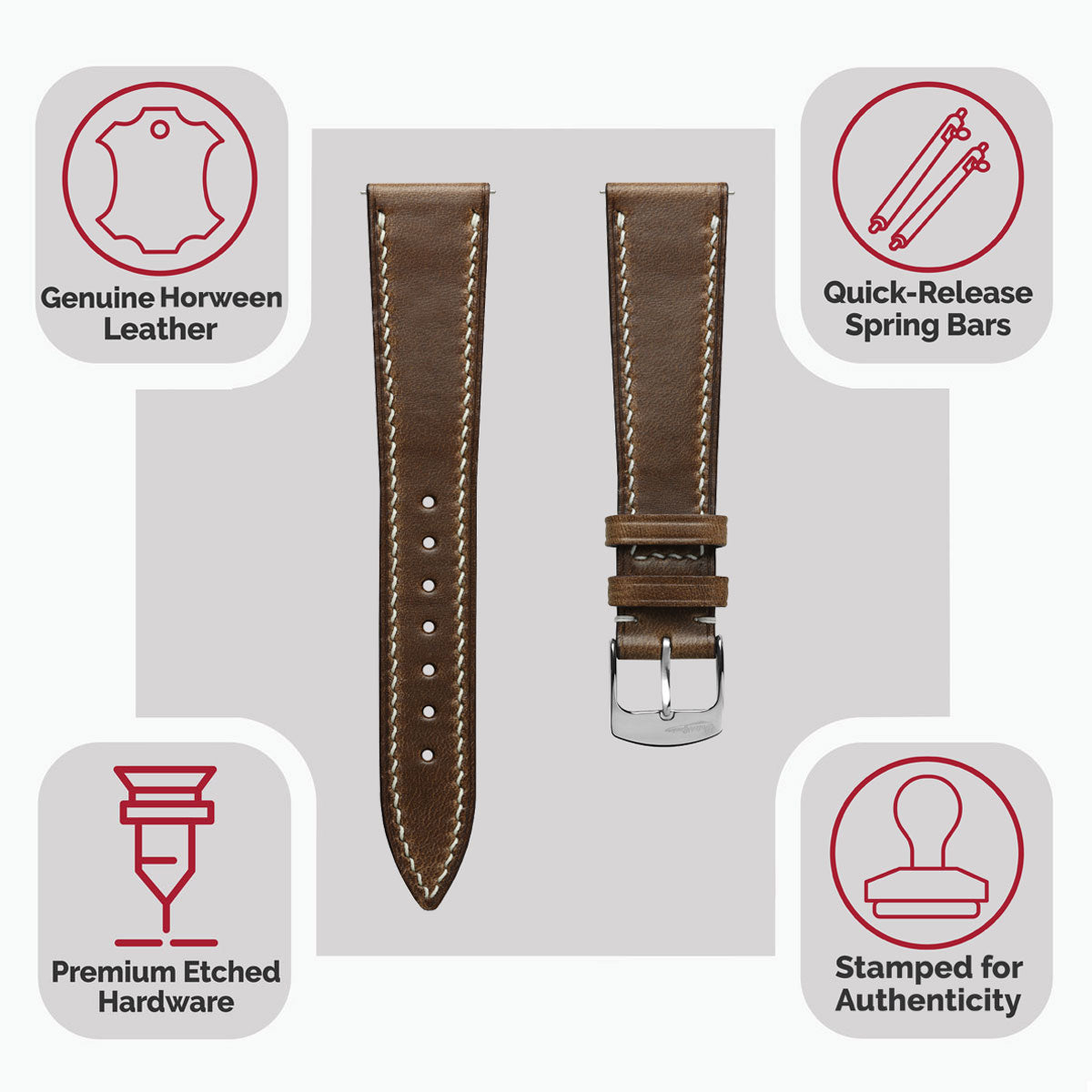 Genuine Horween Leather

Quick-Release Spring Bars

Premium Etched Hardware

Stamped for Authenticity