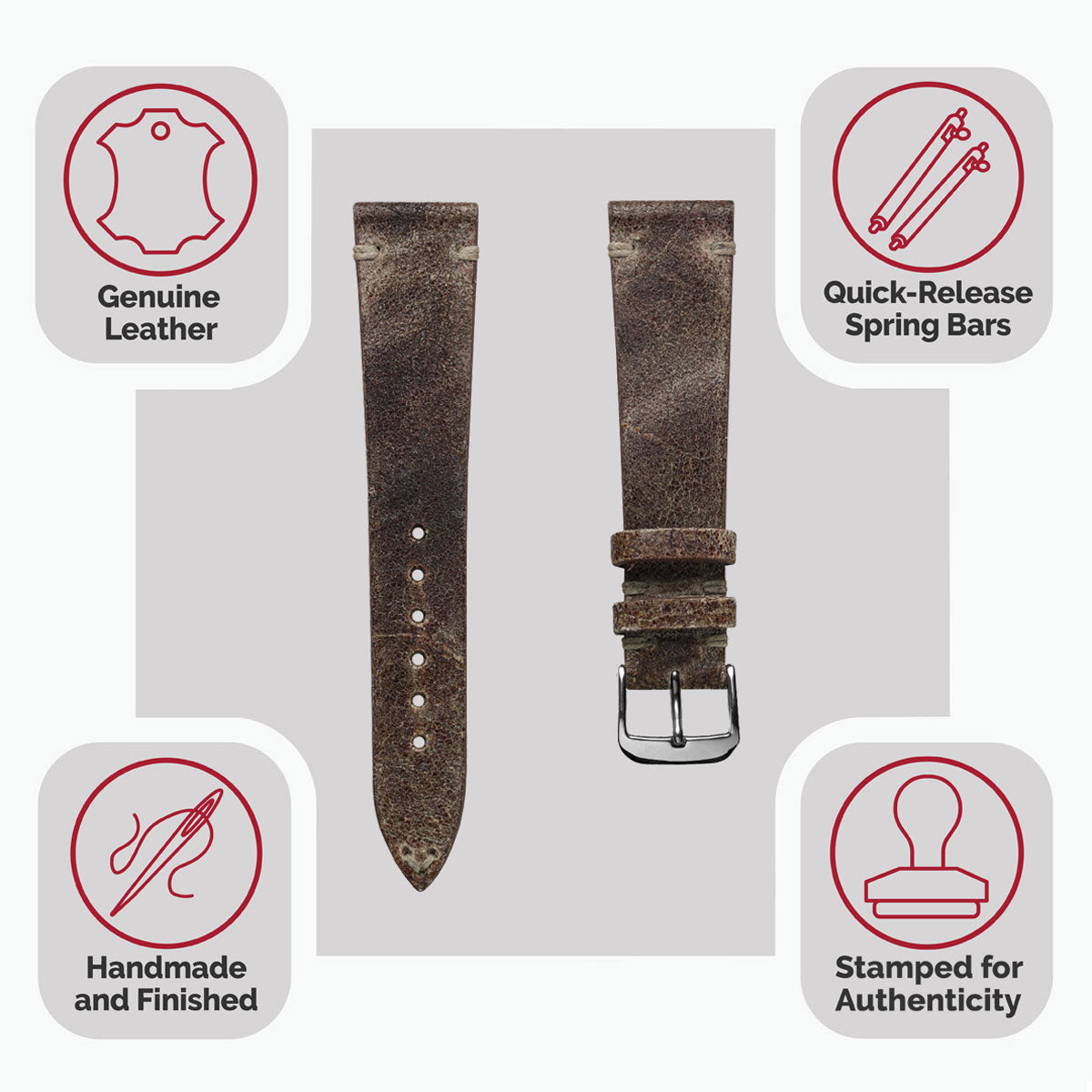 Genuine Leather

Quick-Release Spring Bars

Handmade and Finished

Stamped for Authenticity