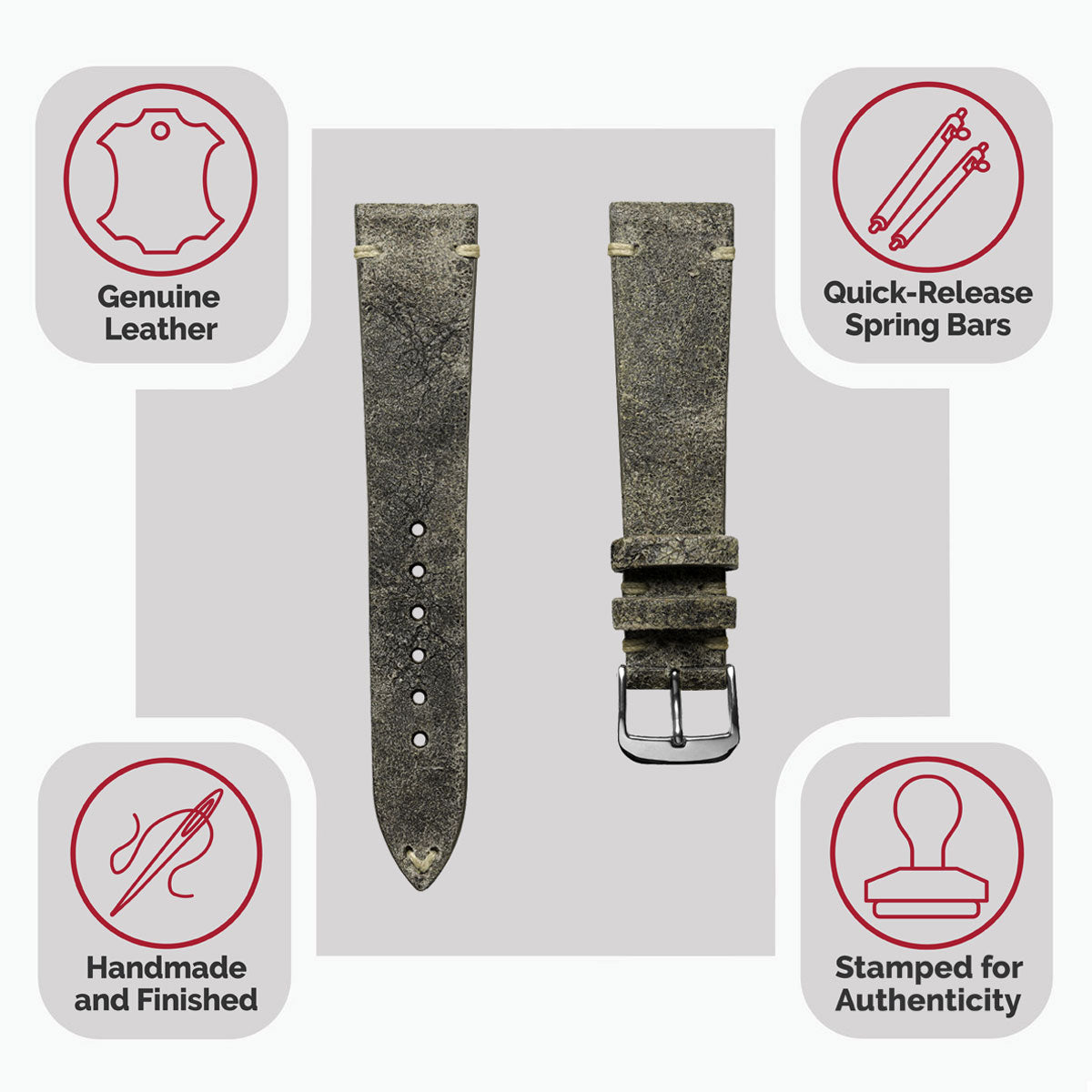 Genuine Leather

Quick-Release Spring Bars

Handmade and Finished

Stamped for Authenticity