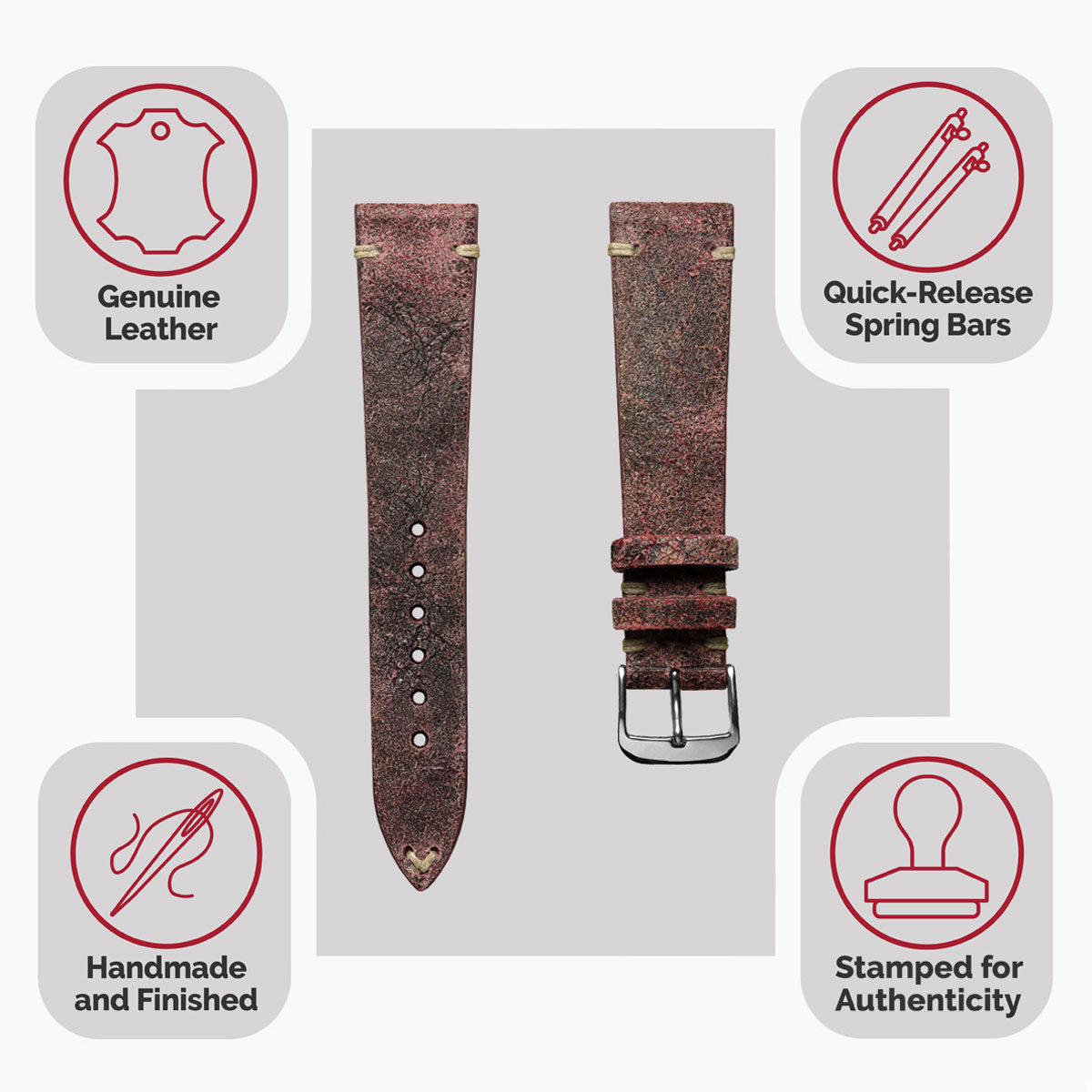 Genuine Leather

Quick-Release Spring Bars

Handmade and Finished

Stamped for Authenticity