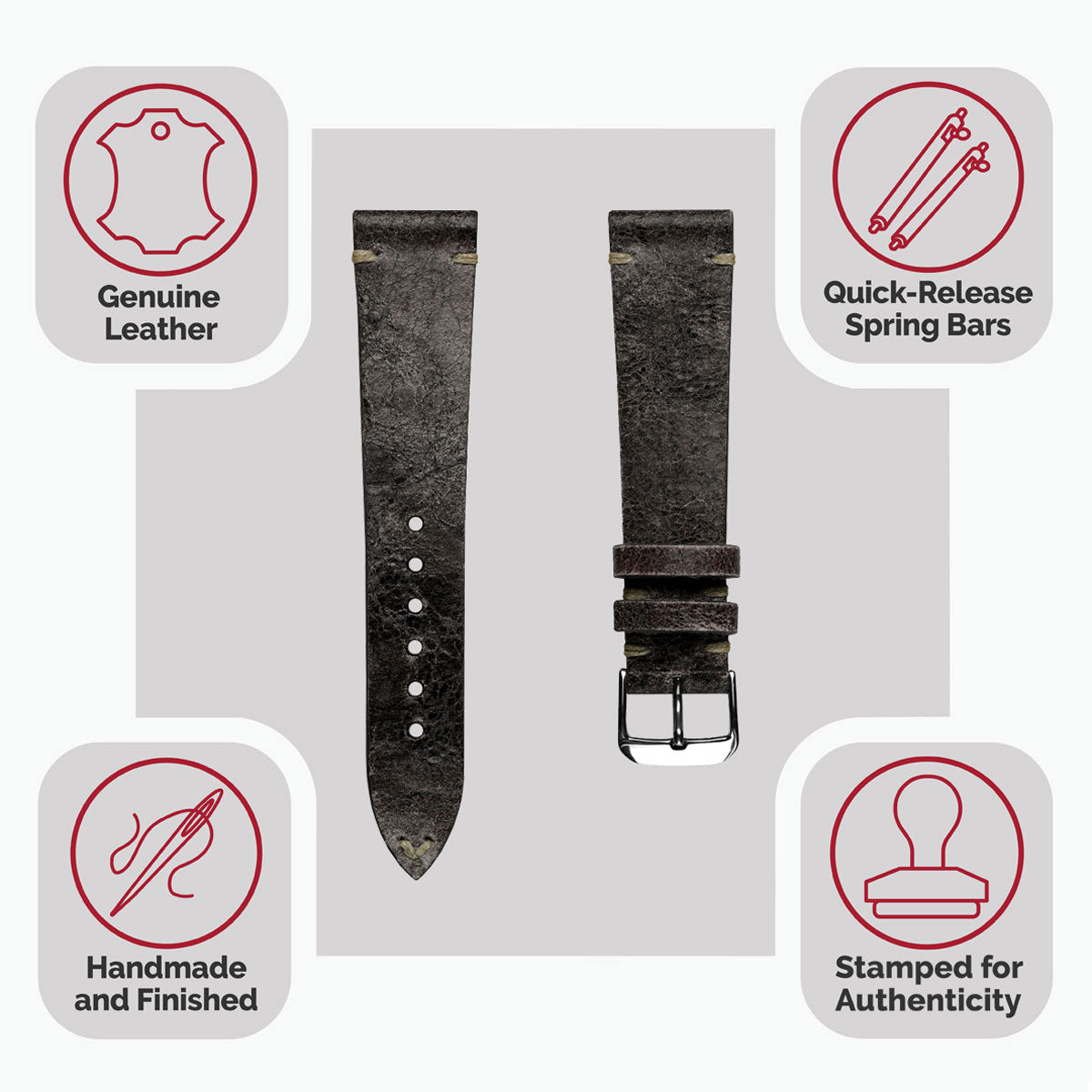 Genuine Leather

Quick-Release Spring Bars

Handmade and Finished

Stamped for Authenticity