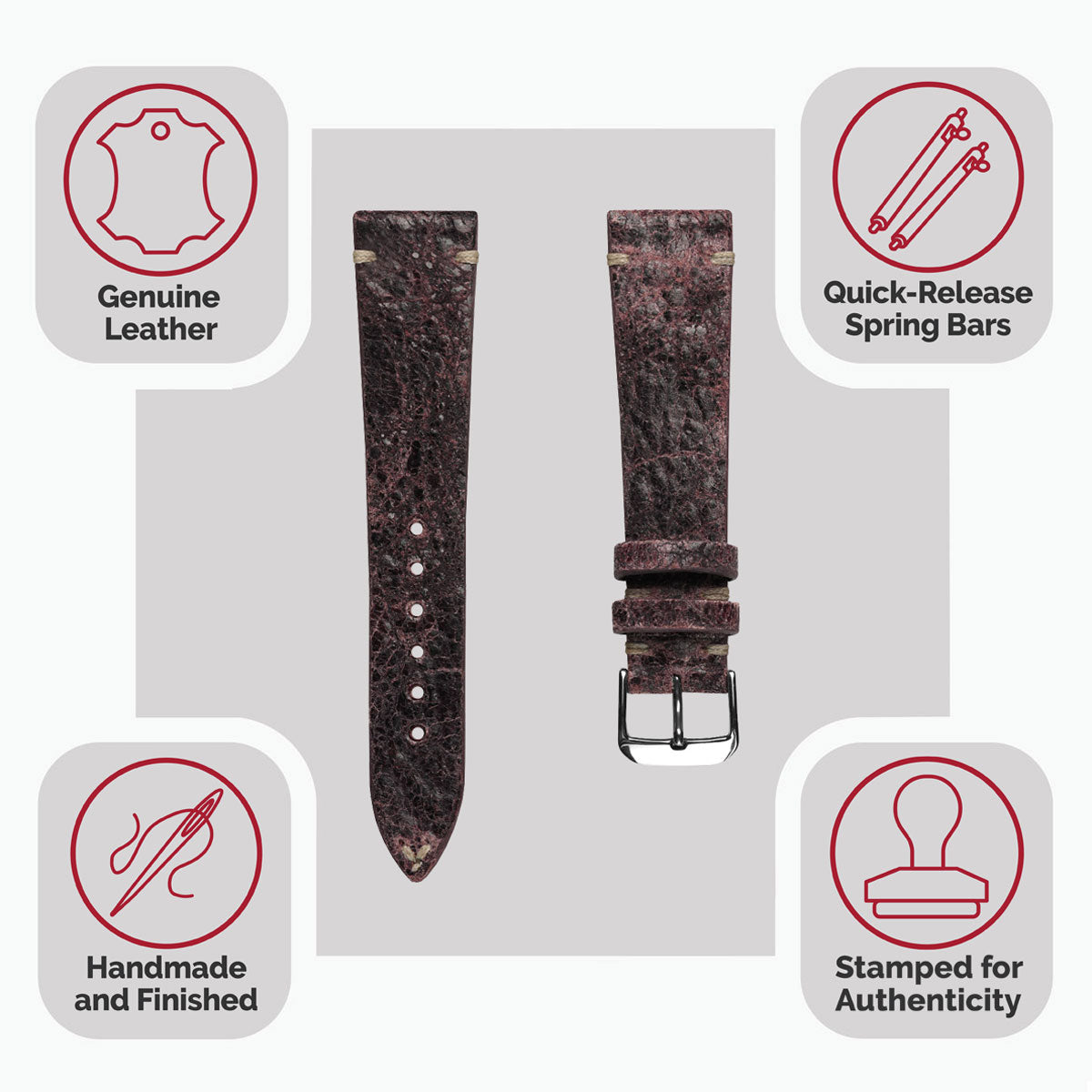 Genuine Leather

Quick-Release Spring Bars

Handmade and Finished

Stamped for Authenticity