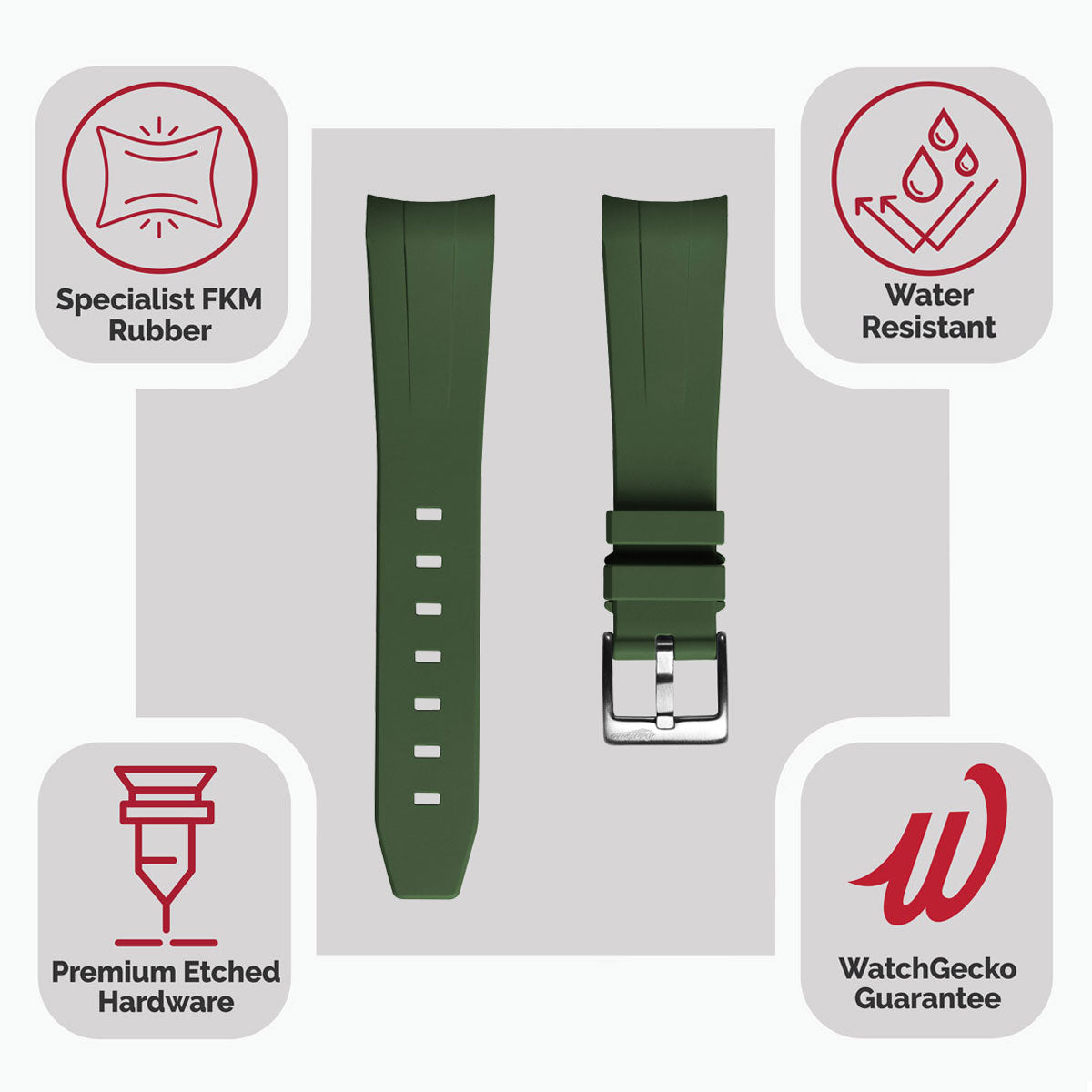 Specialist FKM Rubber

Water Resistant

Premium Etched Hardware

WatchGecko Guarantee