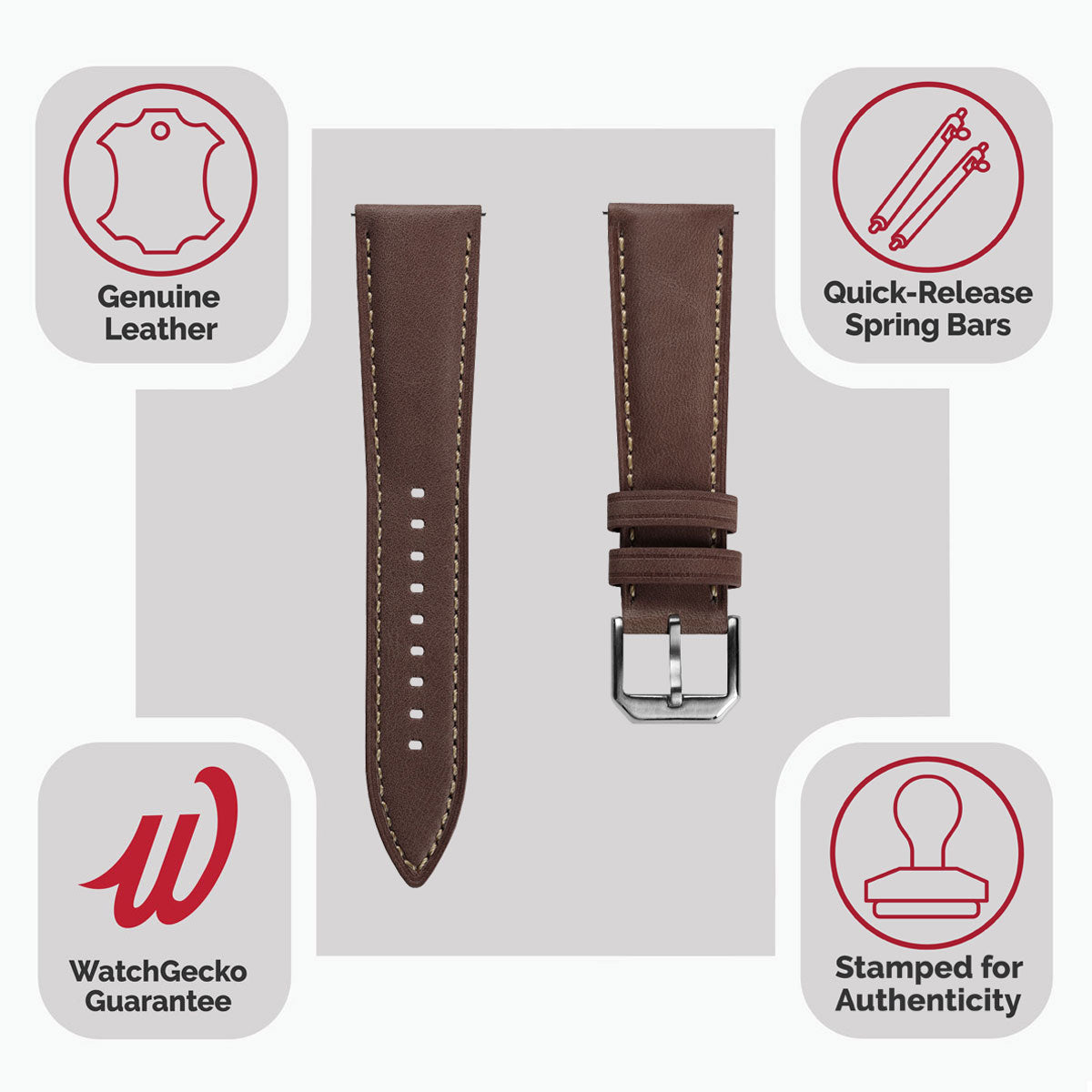 Genuine Leather

Quick-Release Spring Bars

WatchGecko Guarantee

Stamped for Authenticity