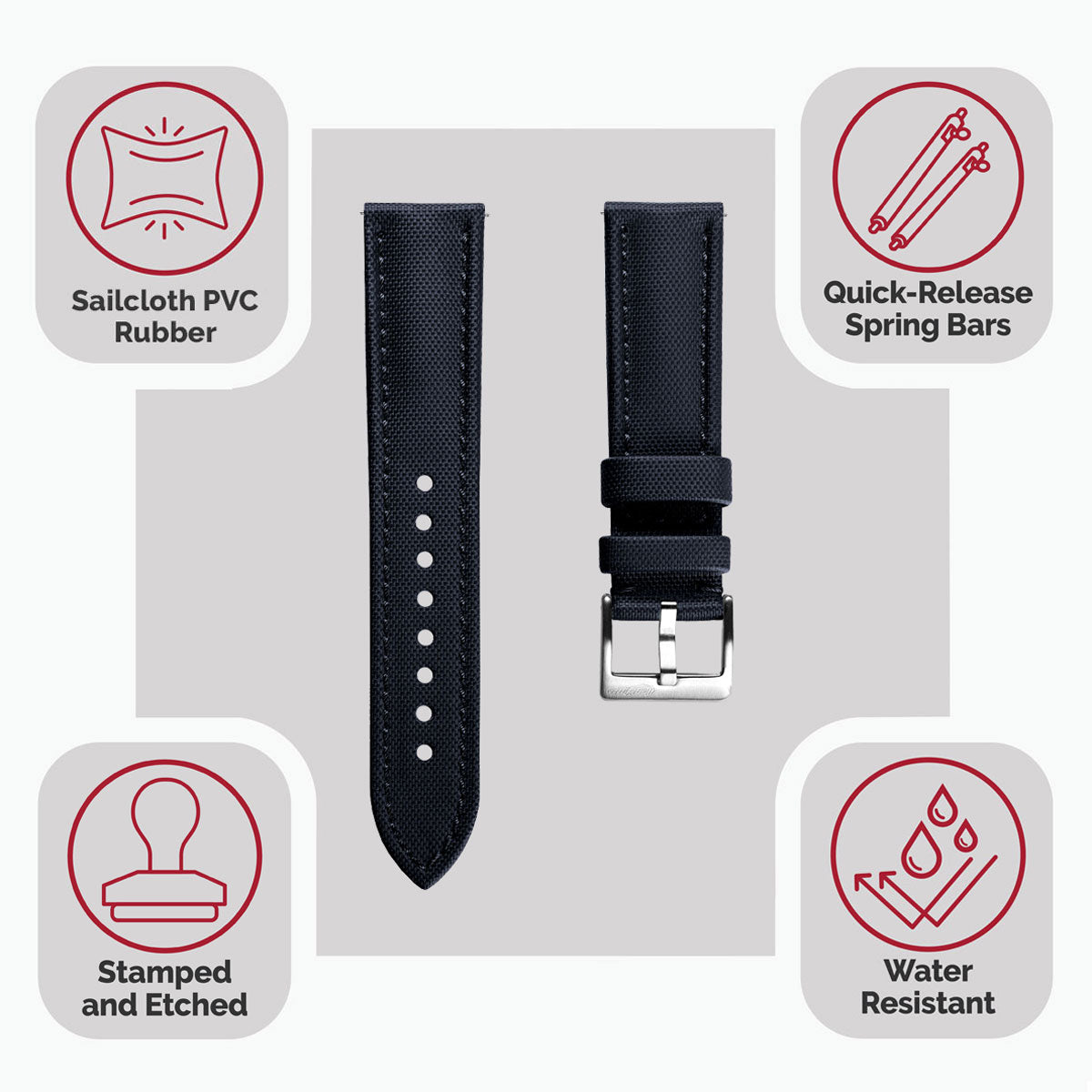 Sailcloth PVC Rubber

Quick-Release Spring Bars

Stamped and Etched

Water Resistant