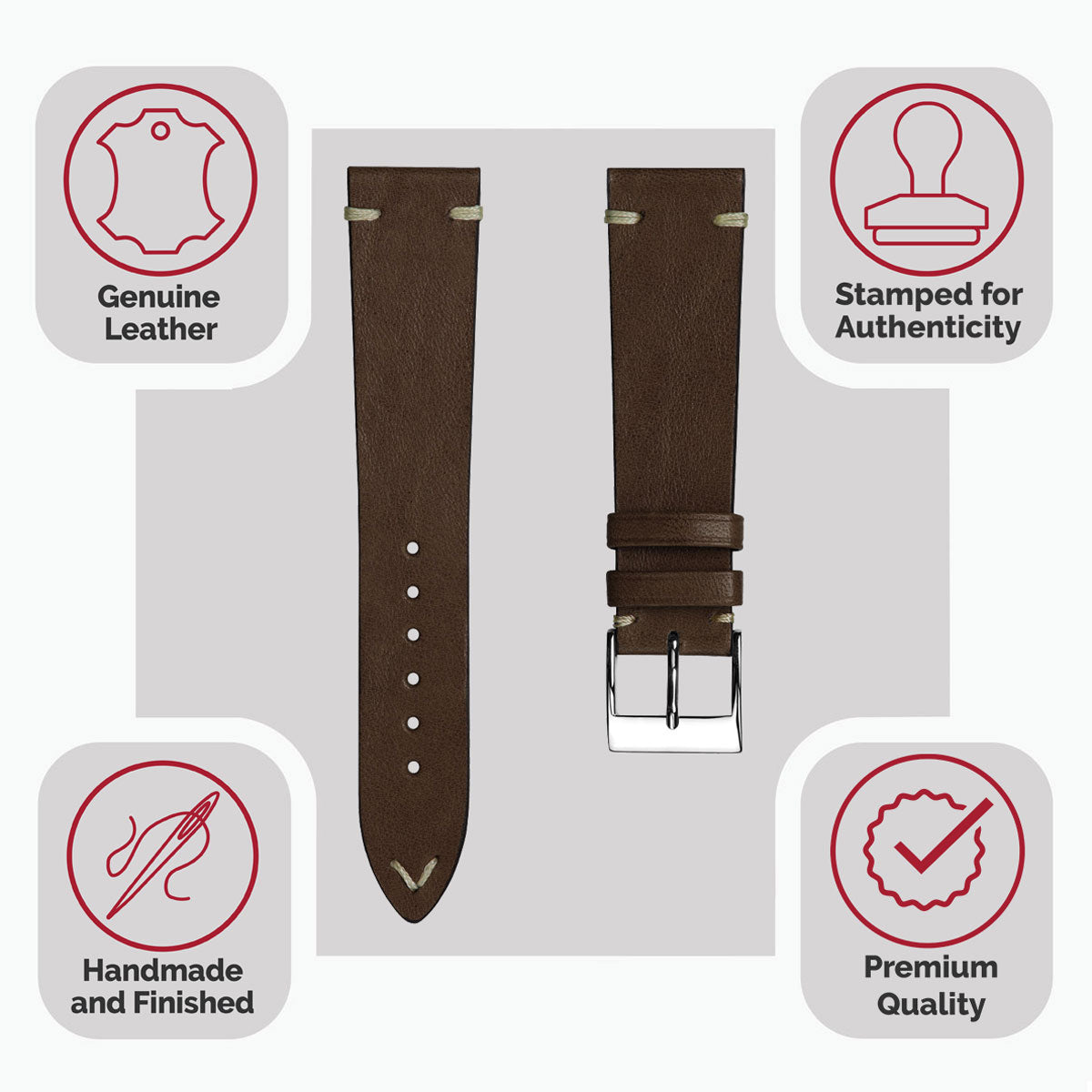 Genuine Leather

Stamped for Authenticity

Handmade and Finished

Premium Quality