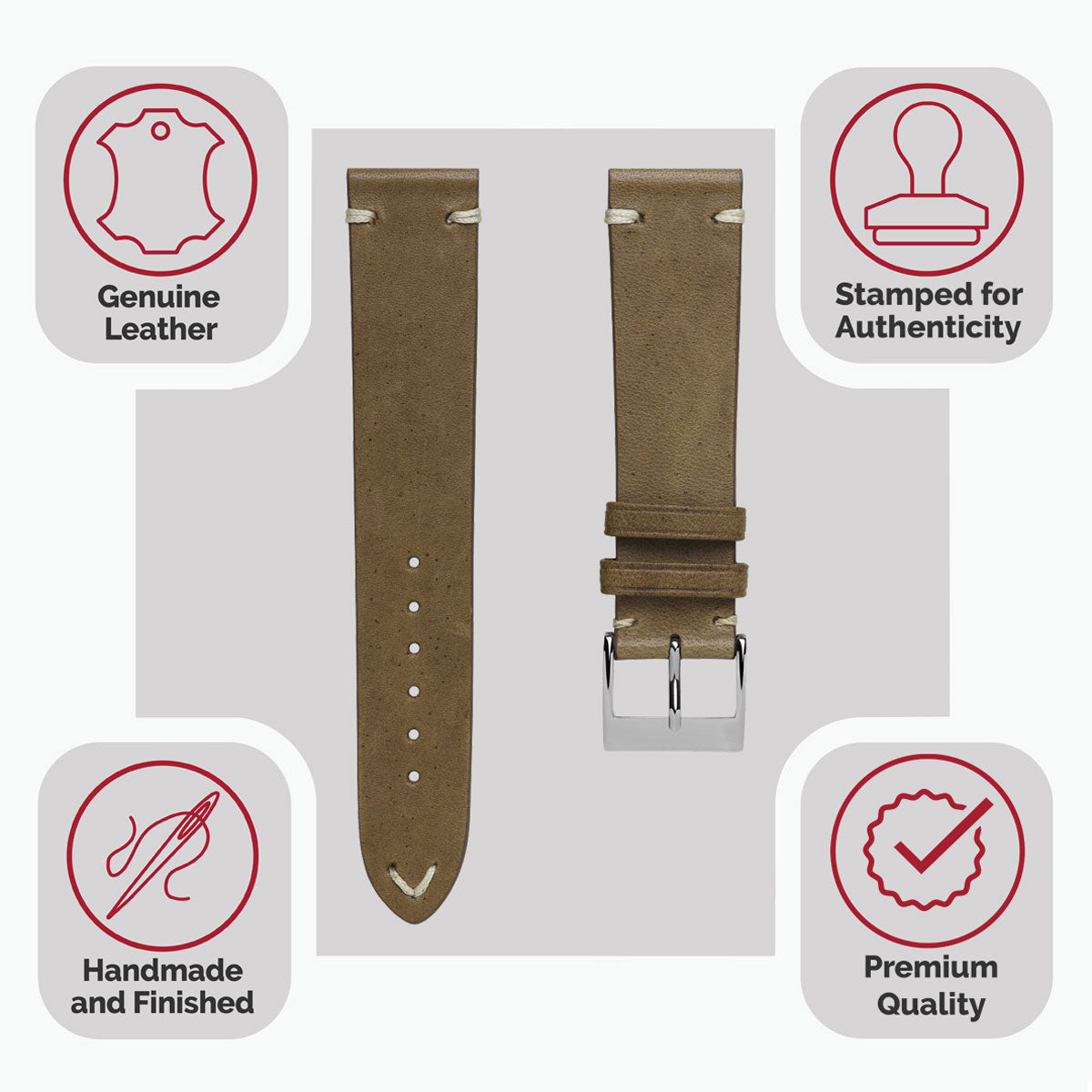 Genuine Leather

Stamped for Authenticity

Handmade and Finished

Premium Quality