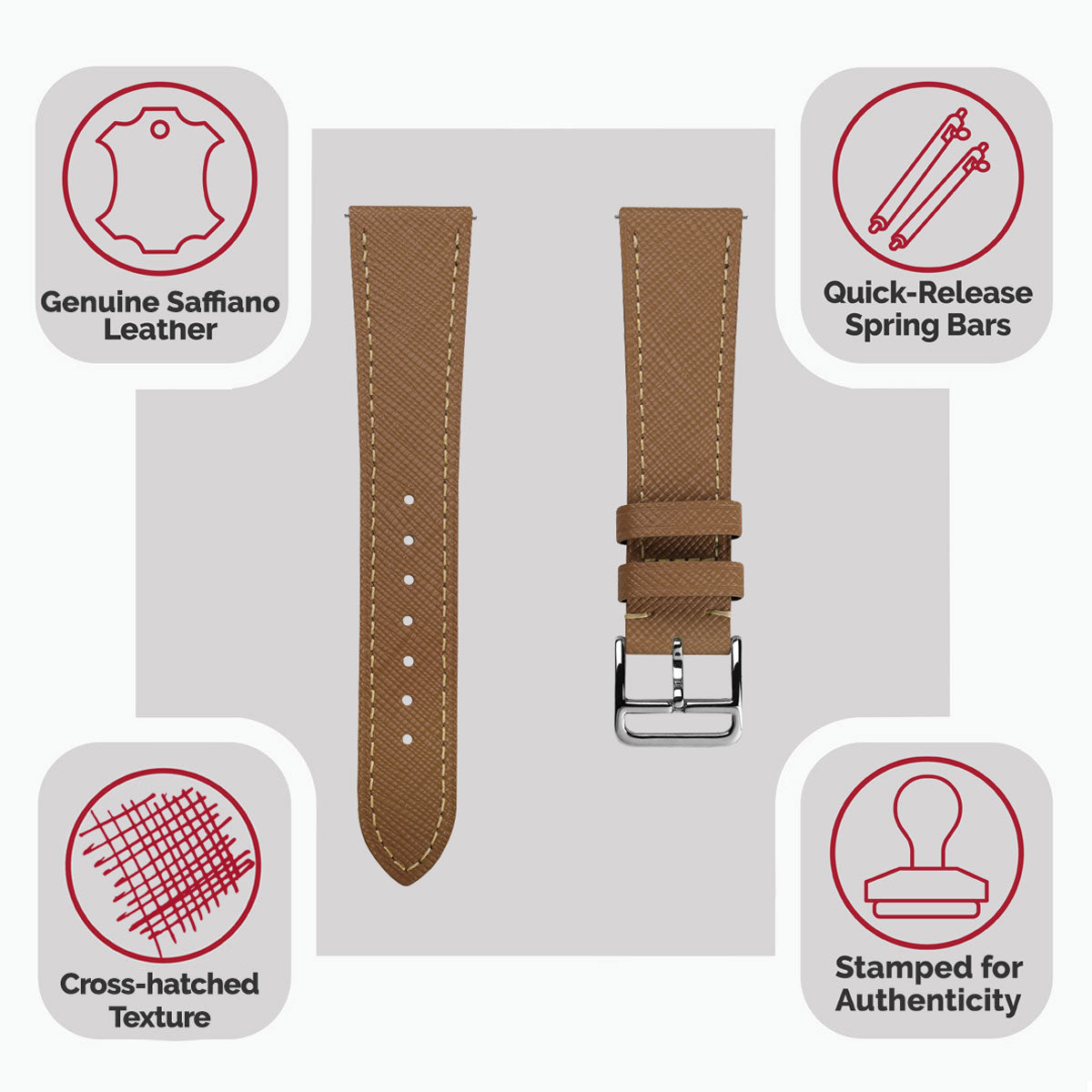 Genuine Saffiano Leather

Quick-Release Spring Bars

Cross-hatched Texture

Stamped for Authenticity