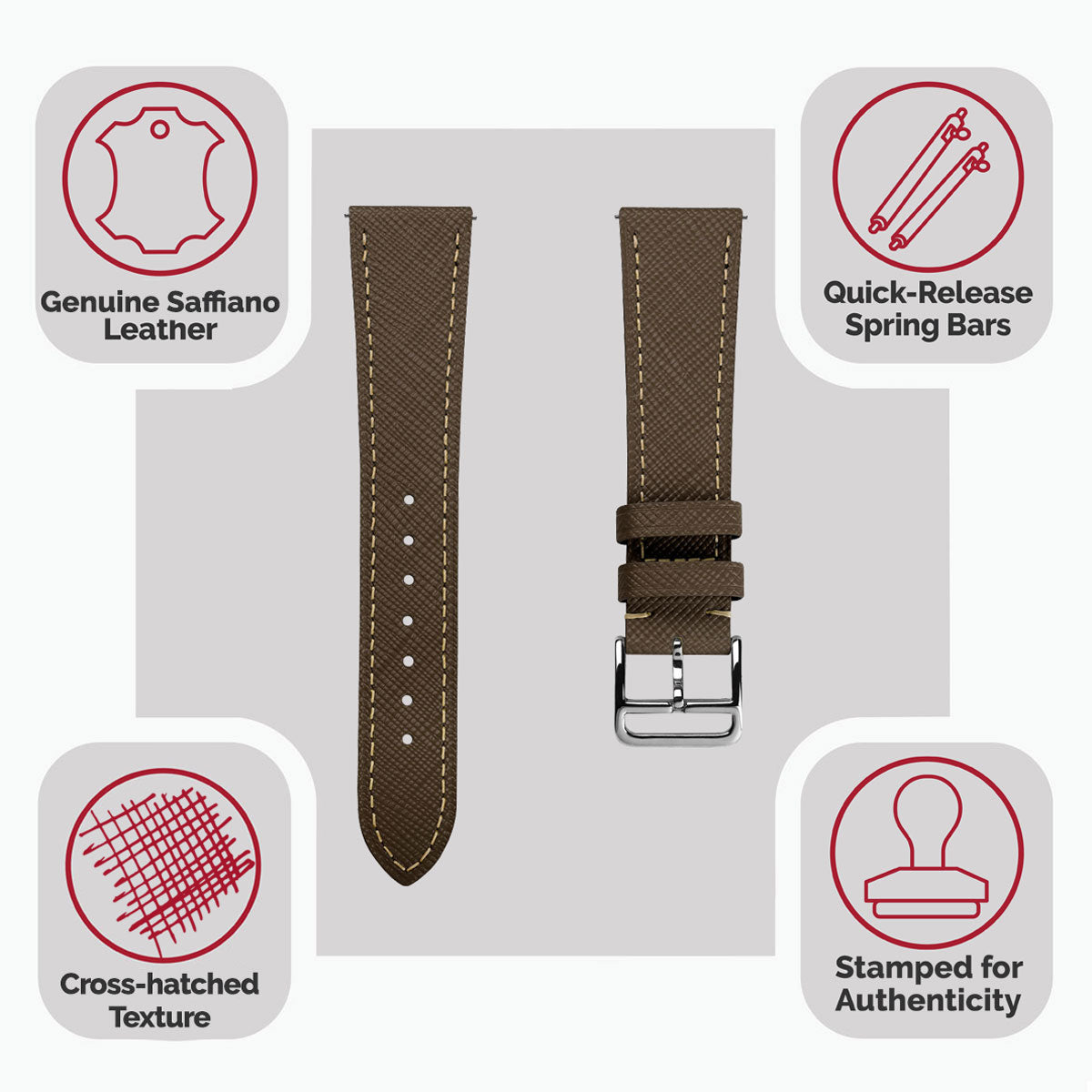 Genuine Saffiano Leather

Quick-Release Spring Bars

Cross-hatched Texture

Stamped for Authenticity