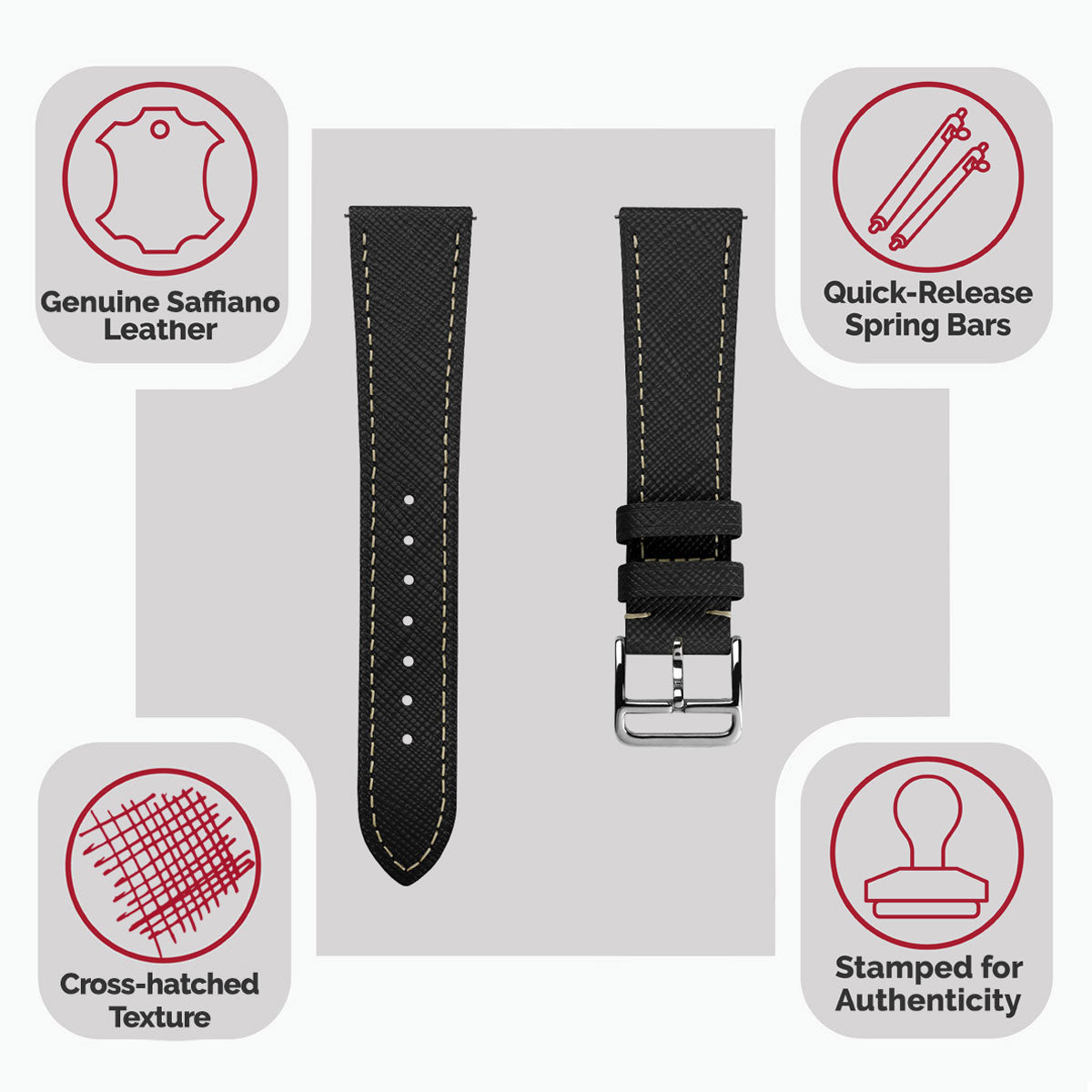 Genuine Saffiano Leather

Quick-Release Spring Bars

Cross-hatched Texture

Stamped for Authenticity