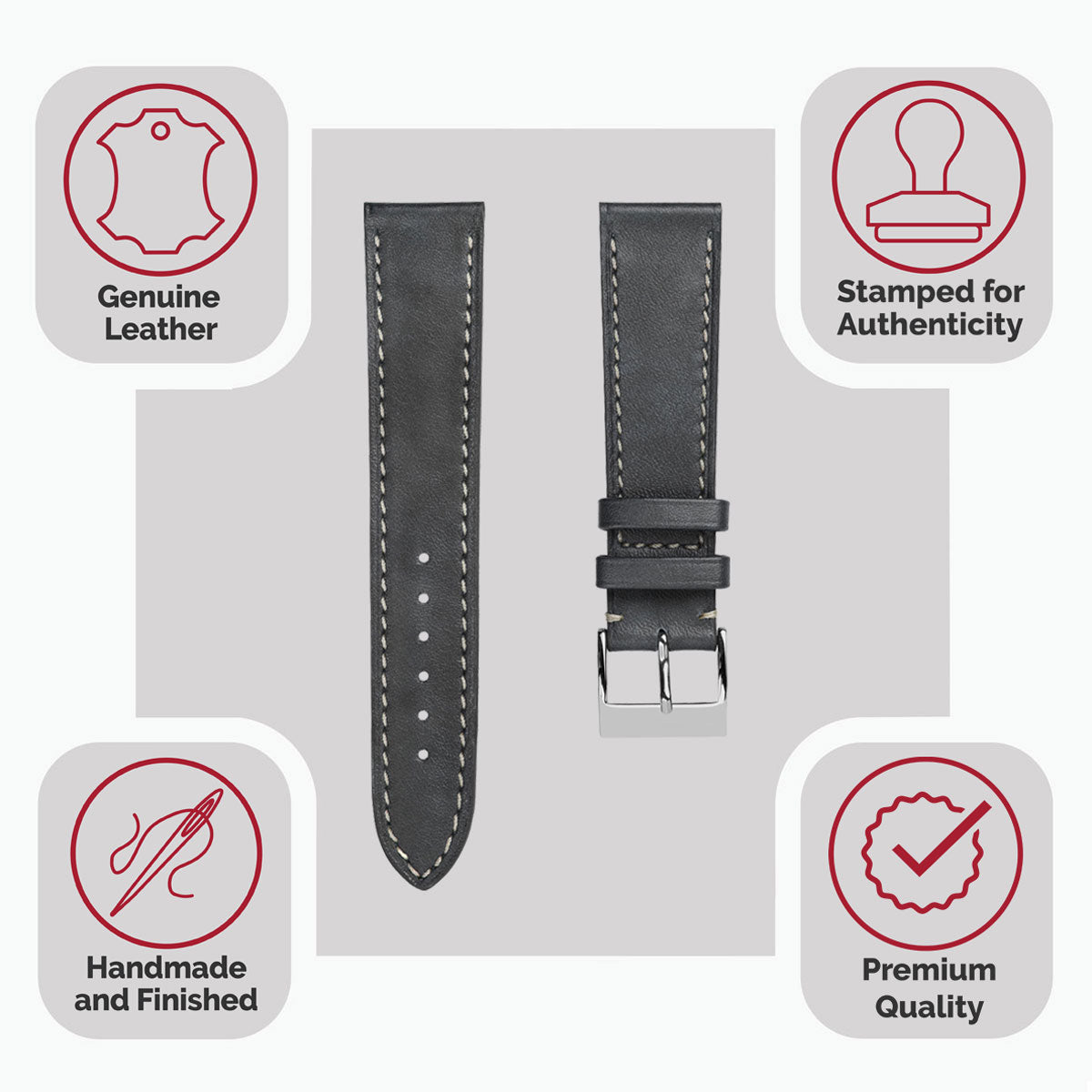 Genuine Leather

Stamped for Authenticity

Handmade and Finished

Premium Quality