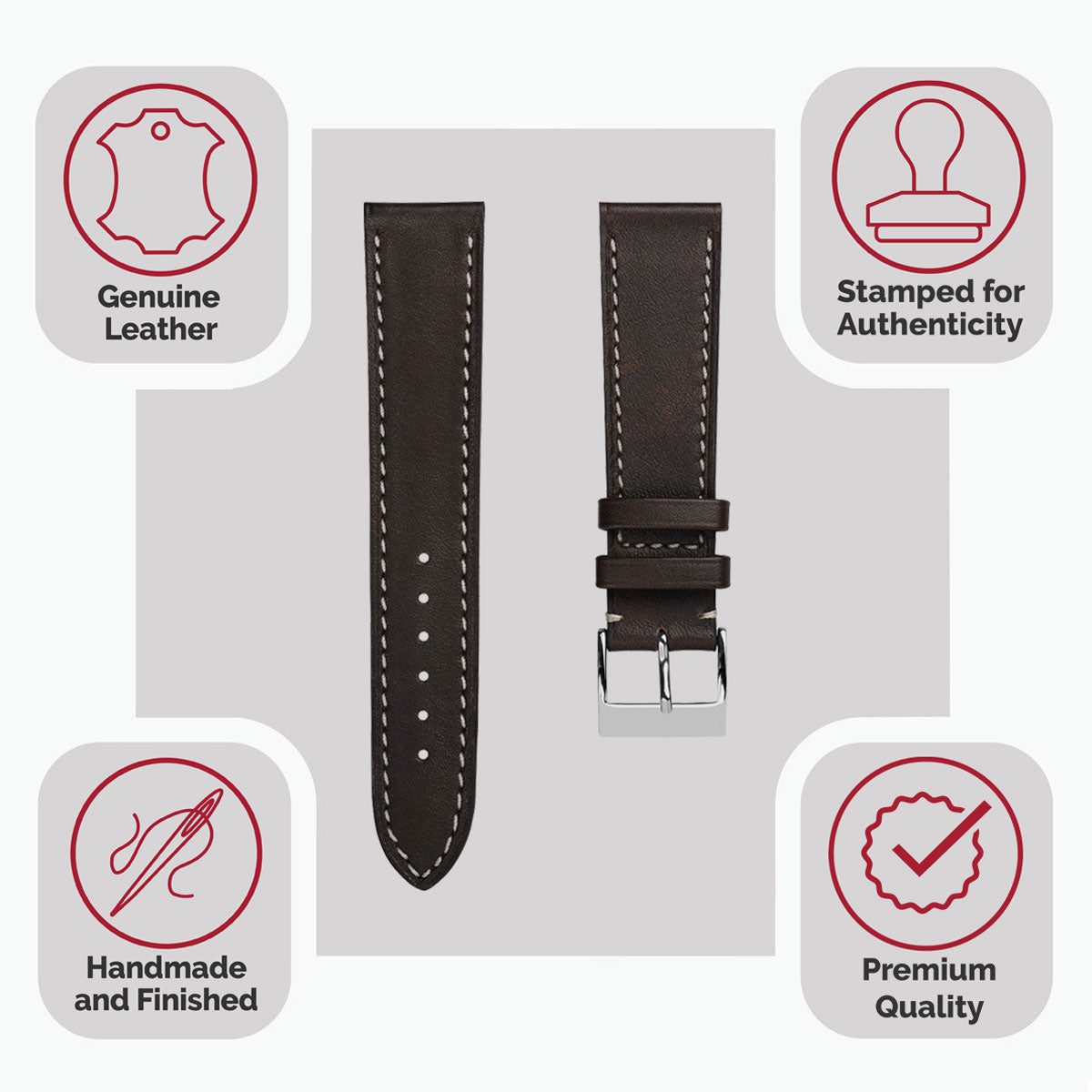 Genuine Leather

Stamped for Authenticity

Handmade and Finished

Premium Quality