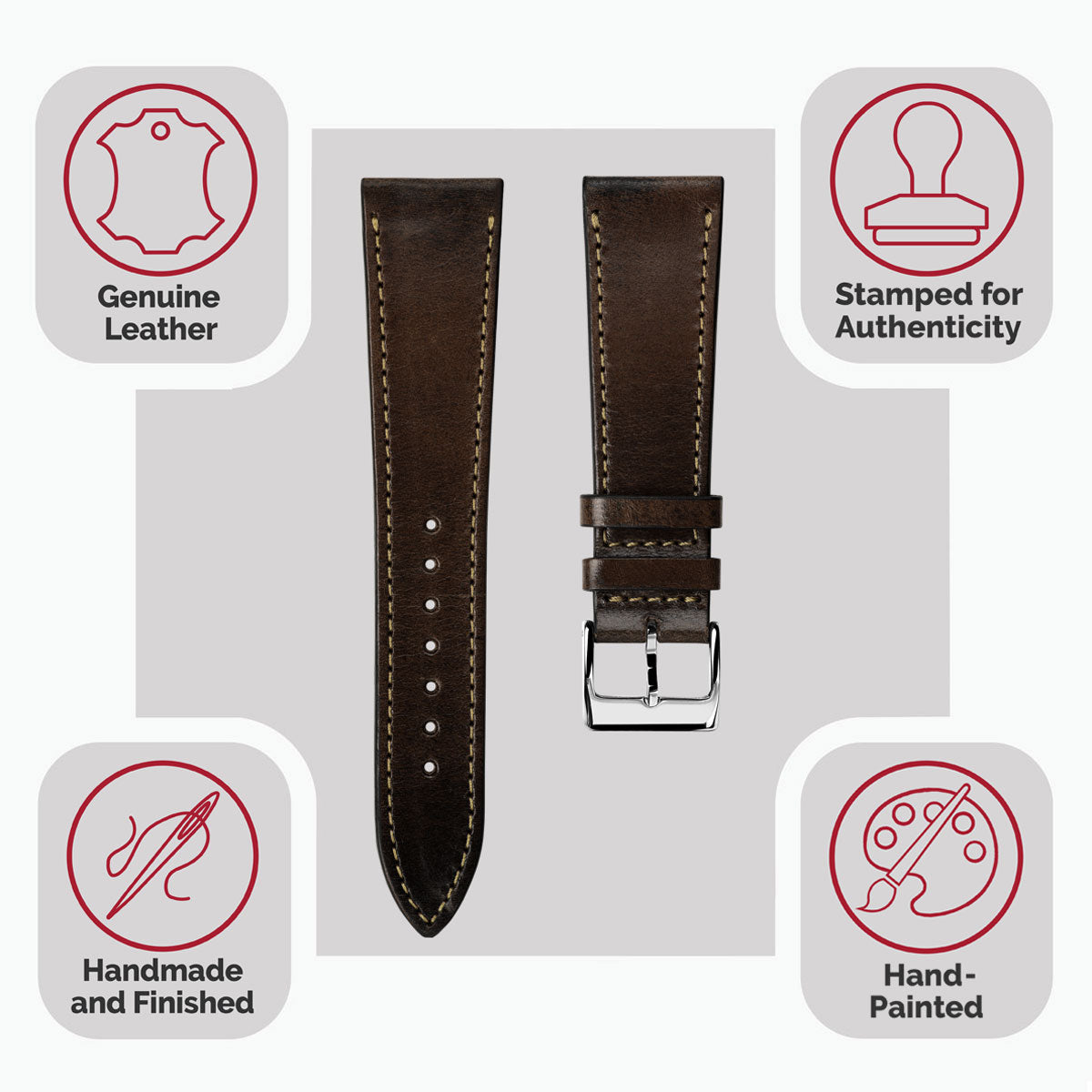 Genuine Leather

Stamped for Authenticity

Handmade and Finished

Hand-Painted