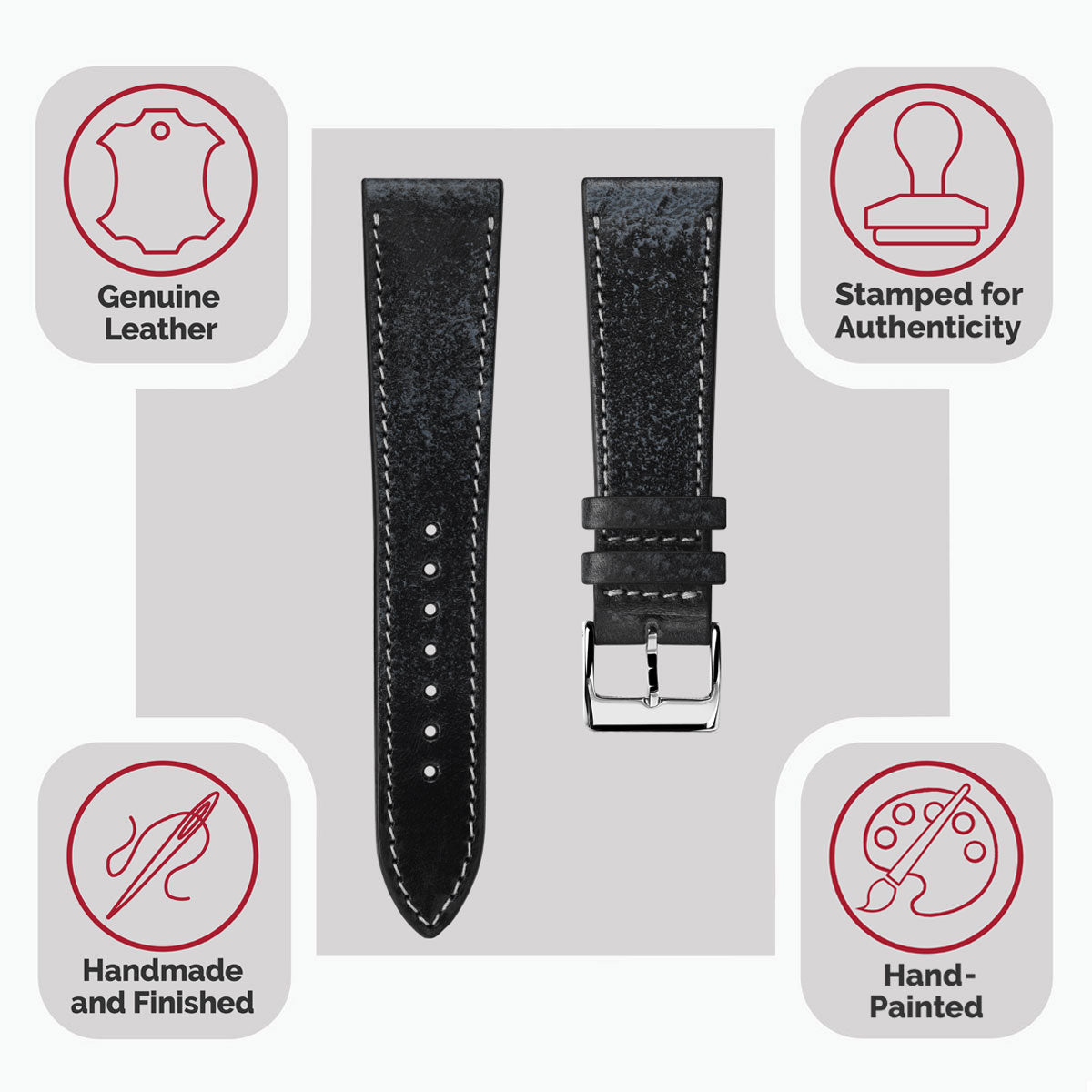 Genuine Leather

Stamped for Authenticity

Handmade and Finished

Hand-Painted