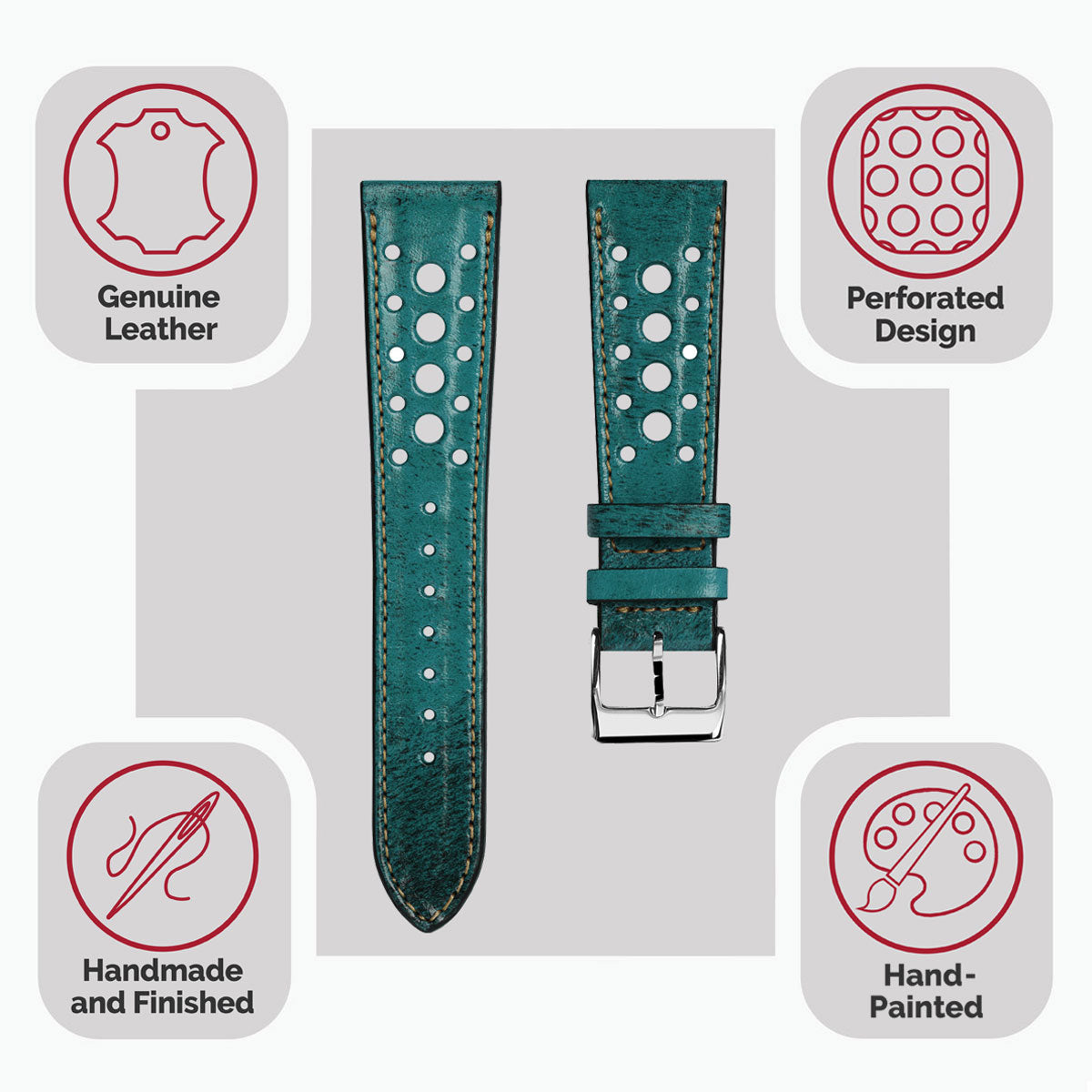 Genuine Leather

Perforated Design

Handmade and Finished

Hand-Painted