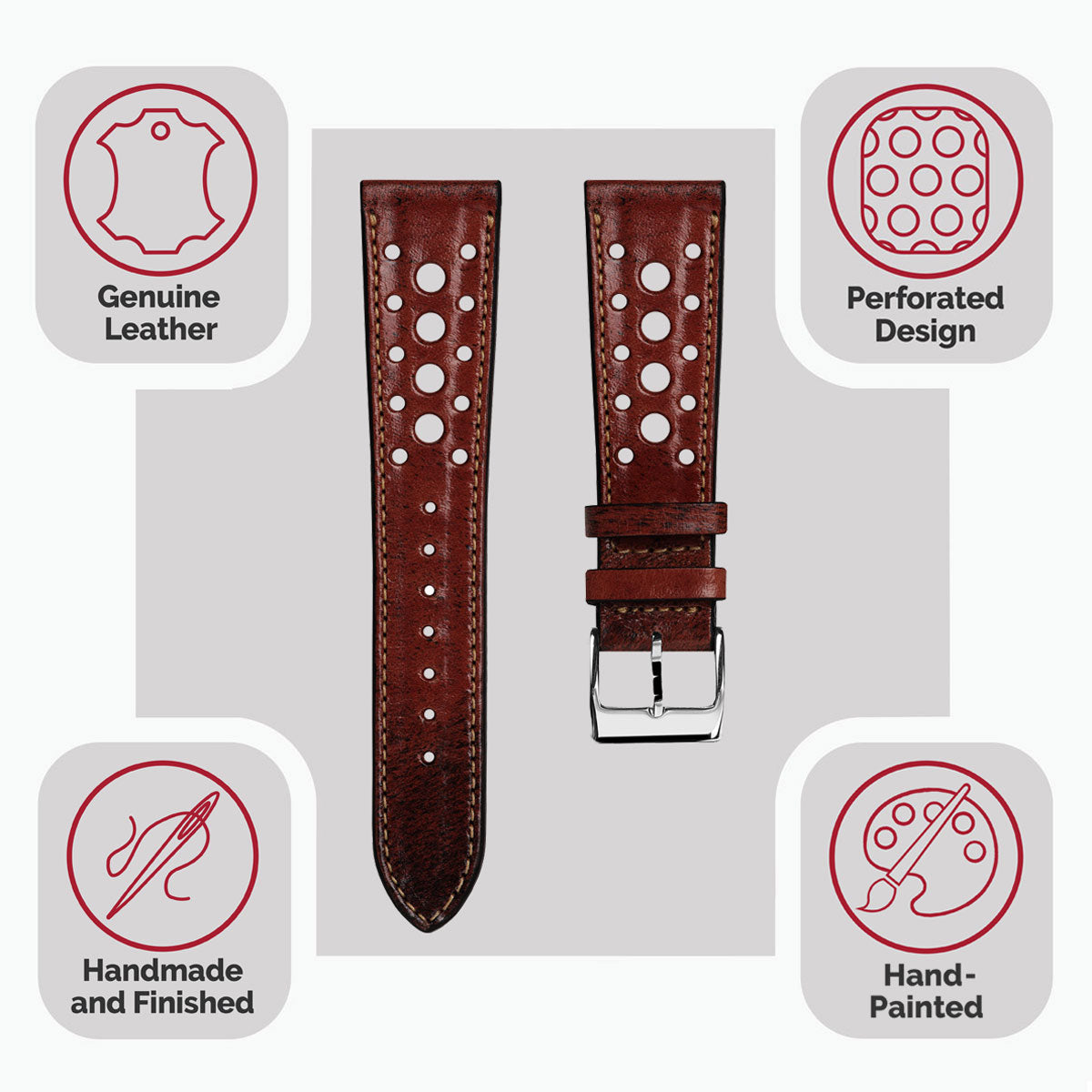 Genuine Leather

Perforated Design

Handmade and Finished

Hand-Painted