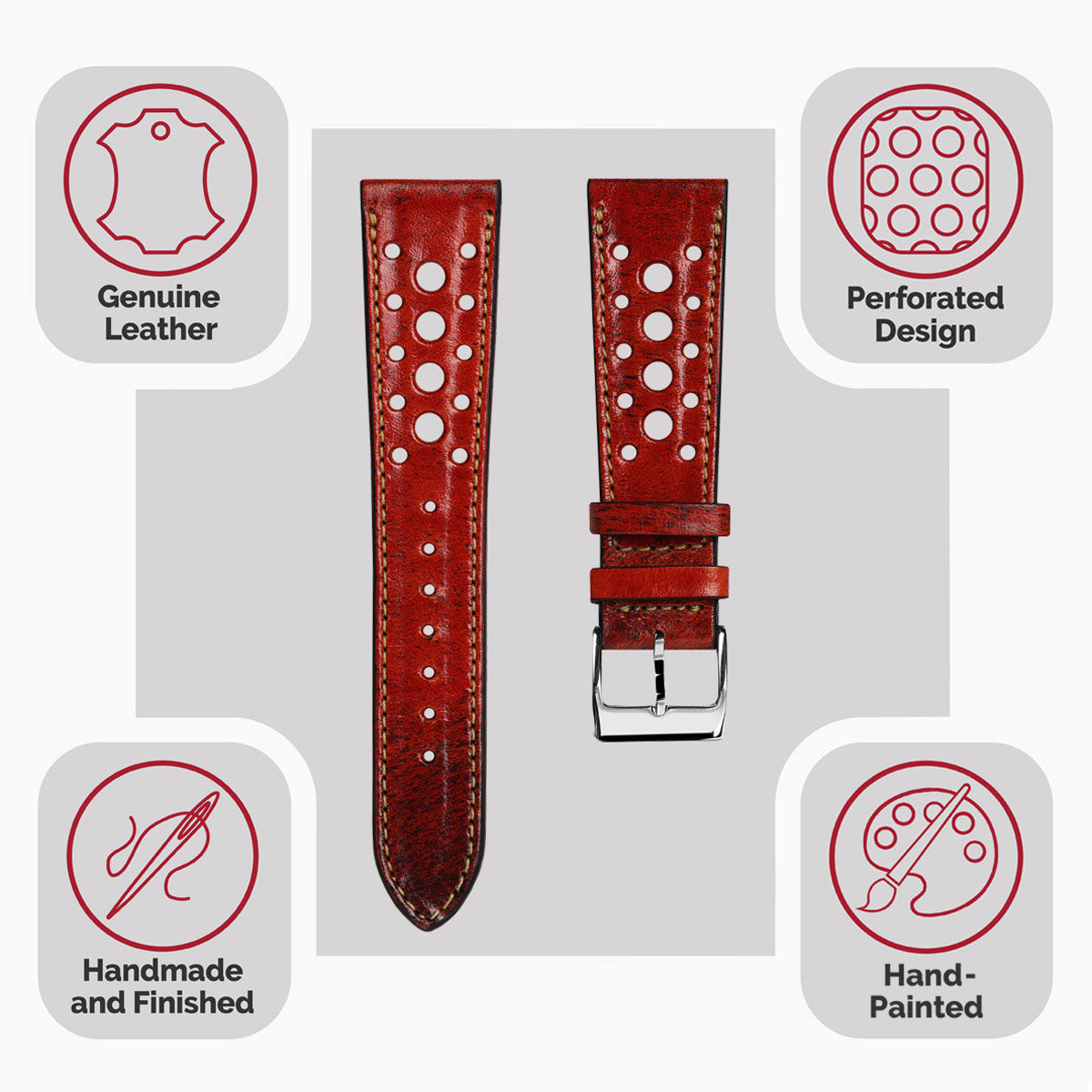 Genuine Leather

Perforated Design

Handmade and Finished

Hand-Painted