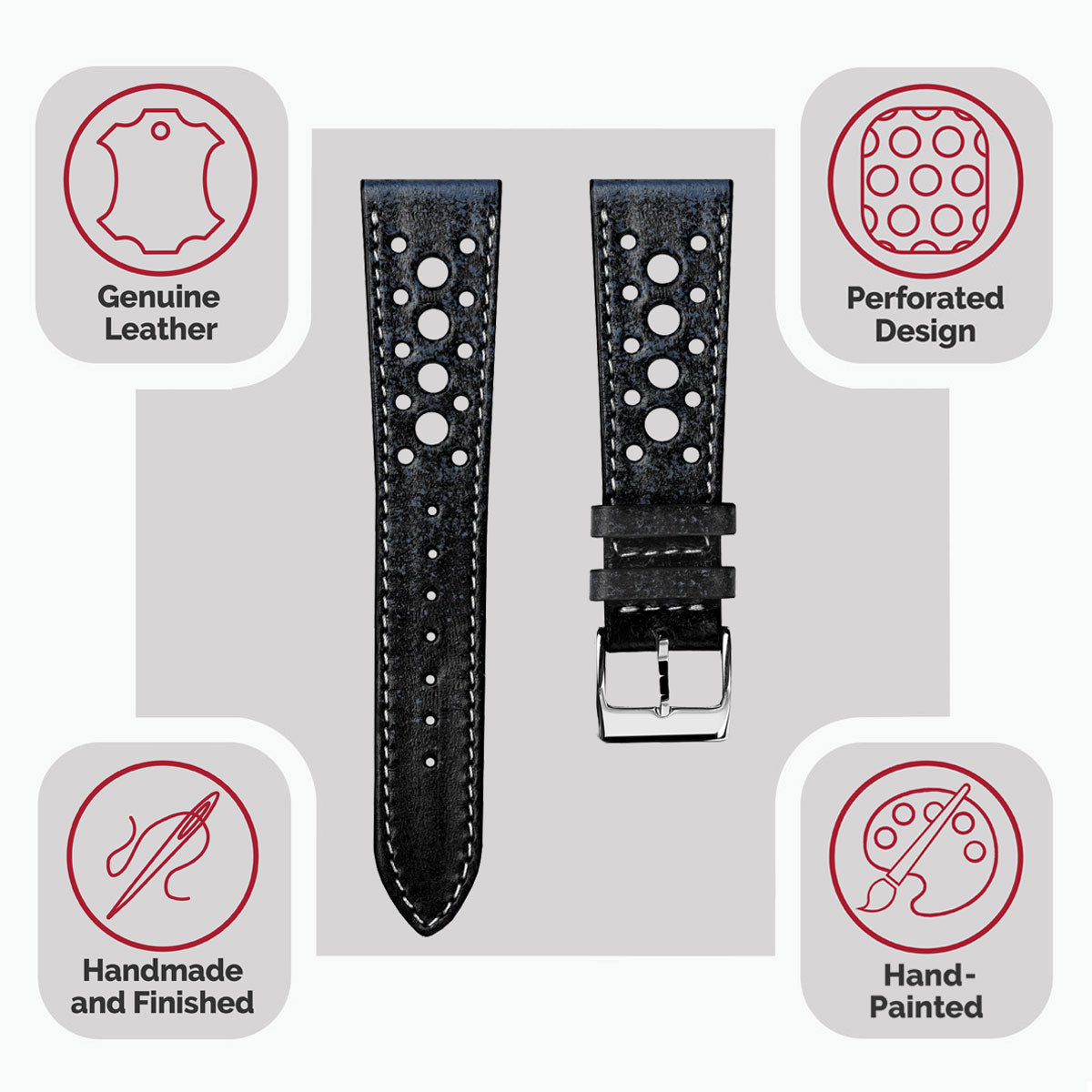 Genuine Leather

Perforated Design

Handmade and Finished

Hand-Painted