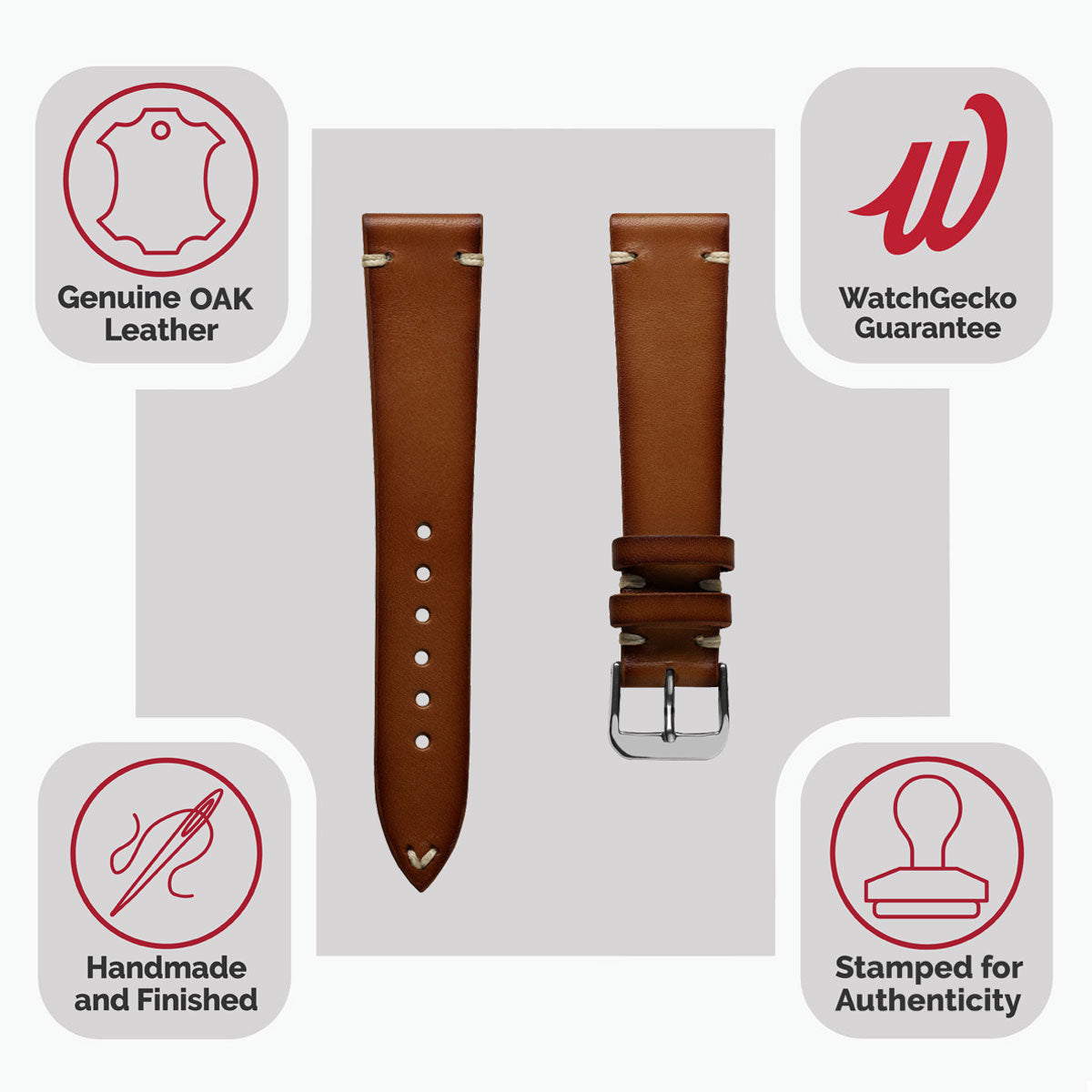 Genuine OAK Leather

WatchGecko Guarantee

Handmade and Finished

Stamped for Authenticity