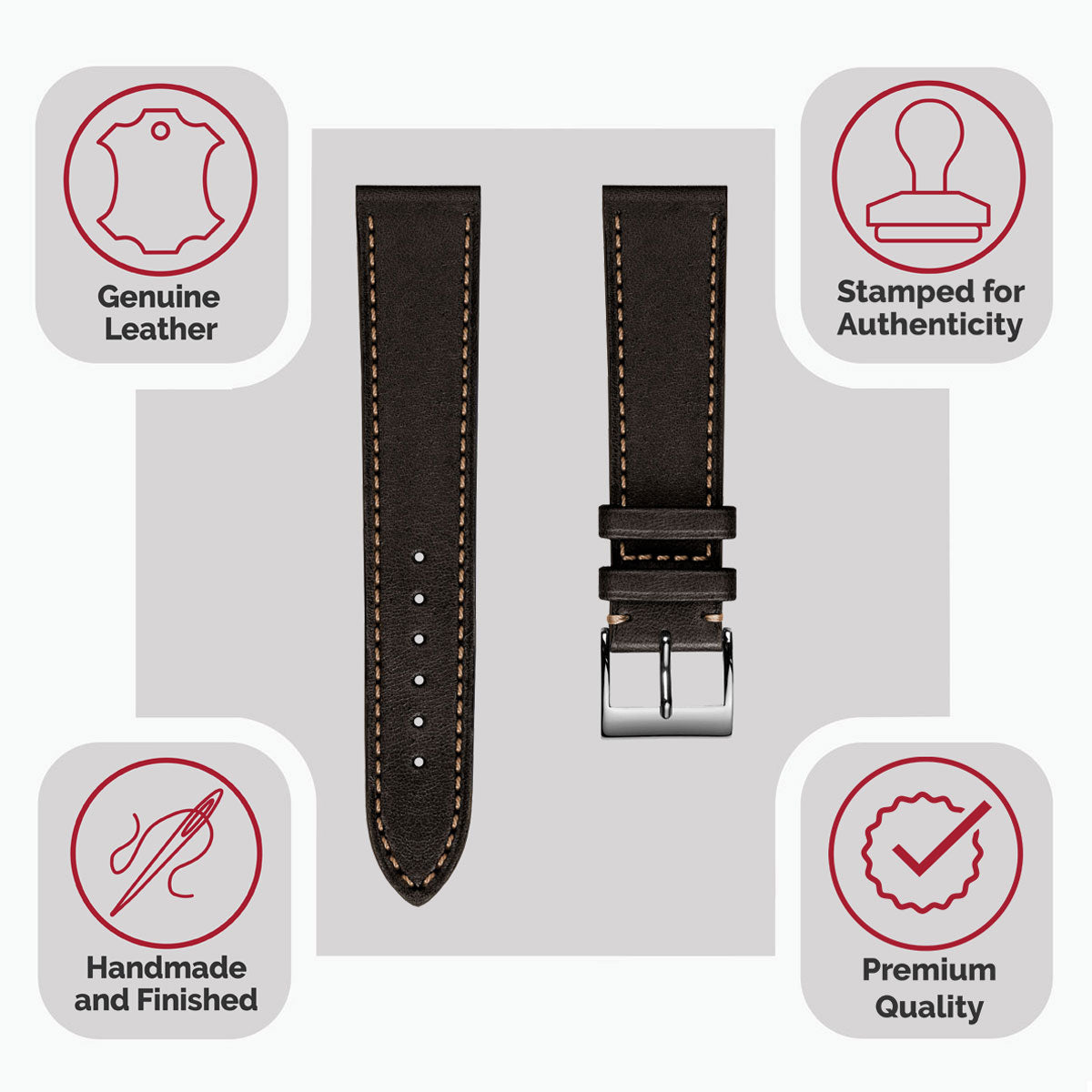 Genuine Leather

Stamped for Authenticity

Handmade and Finished

Premium Quality