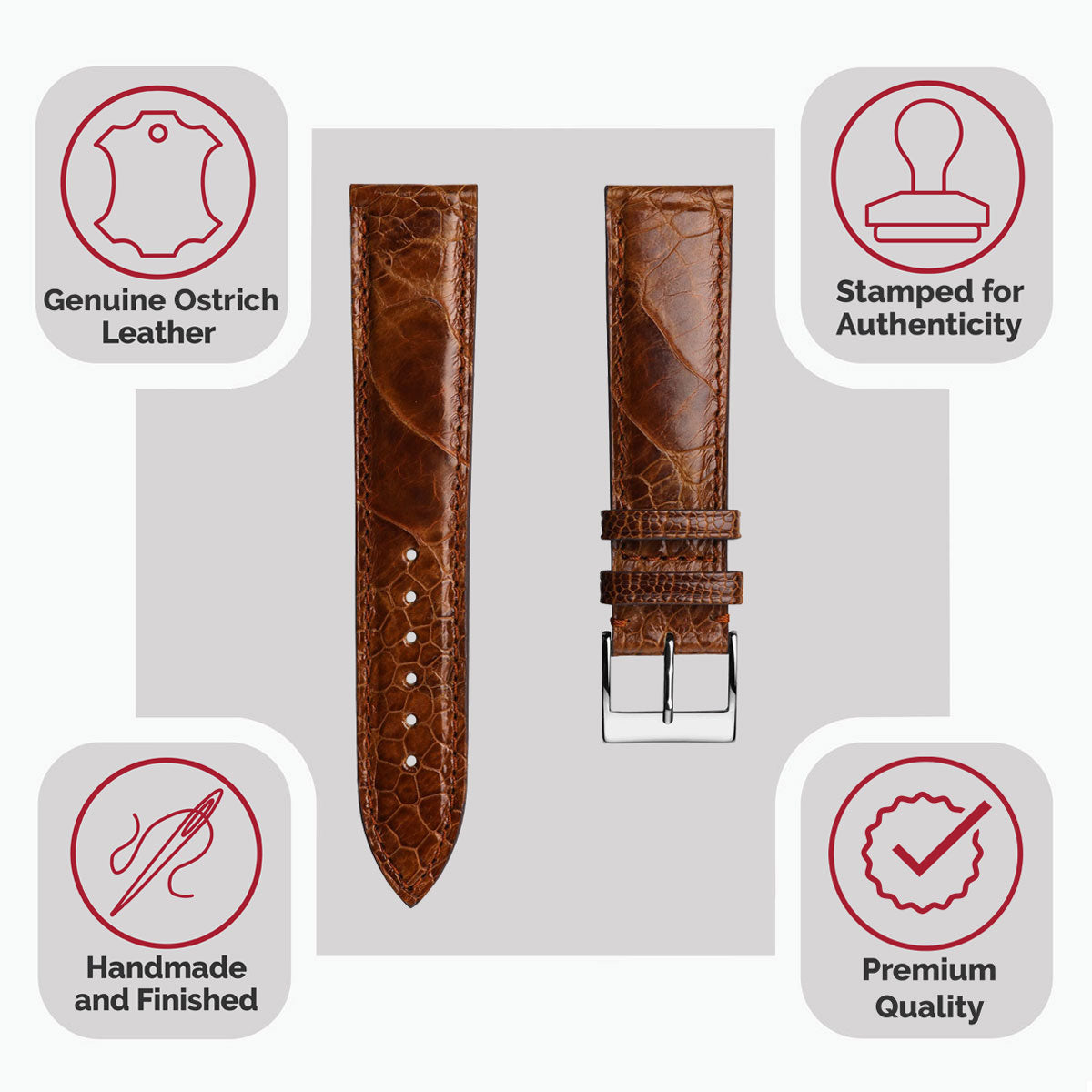 Genuine Ostrich Leather

Stamped for Authenticity

Handmade and Finished

Premium Quality