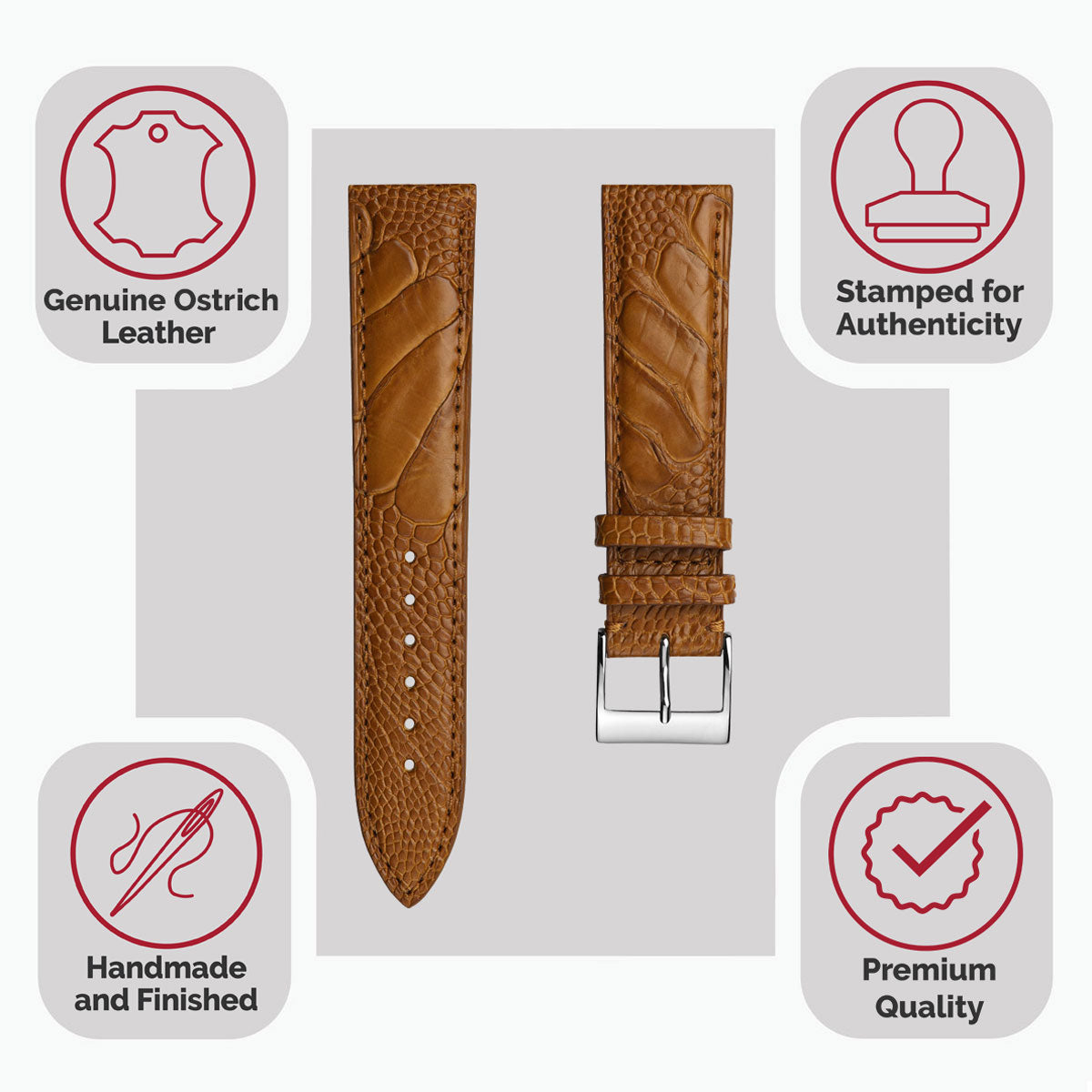 Genuine Ostrich Leather

Stamped for Authenticity

Handmade and Finished

Premium Quality