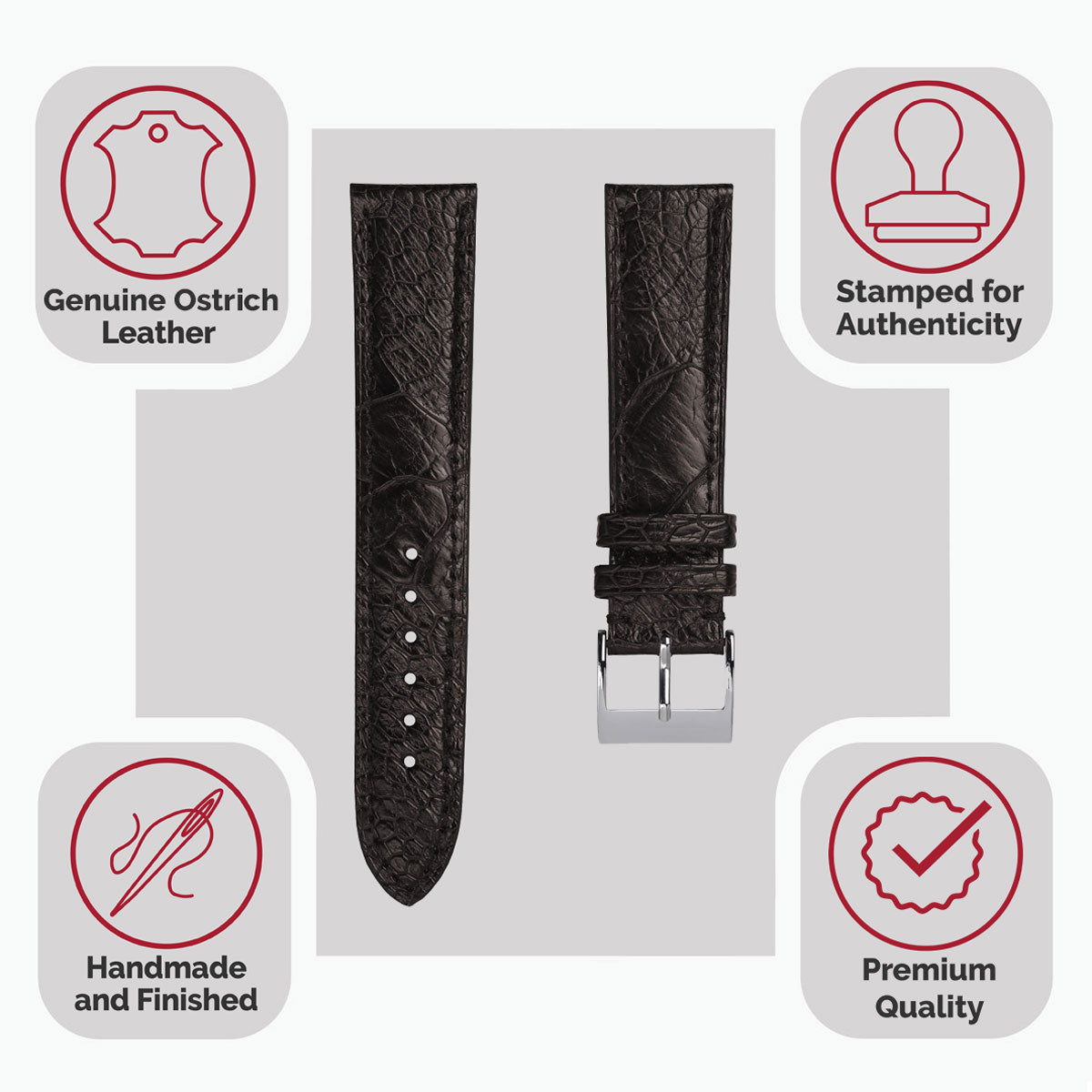 Genuine Ostrich Leather

Stamped for Authenticity

Handmade and Finished

Premium Quality