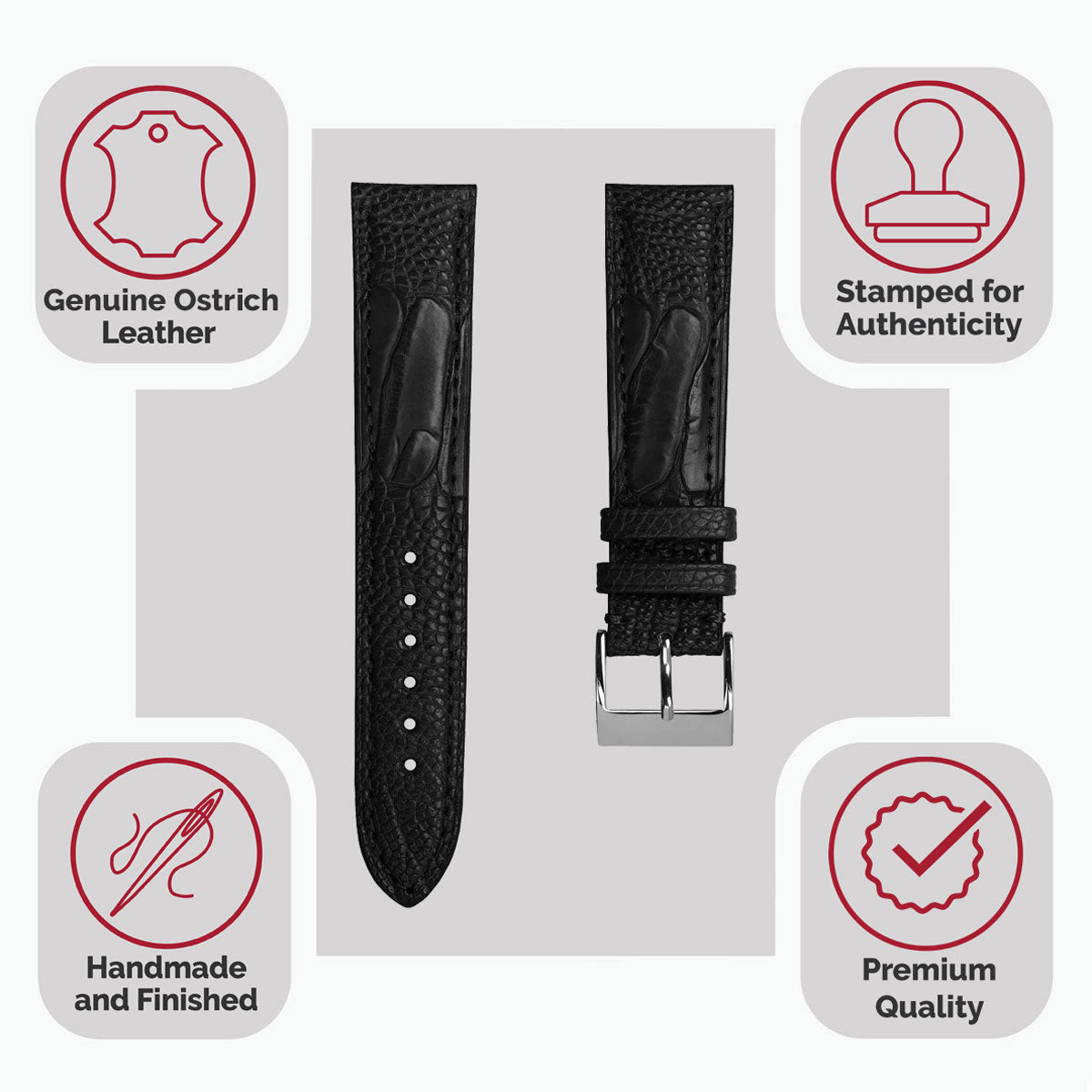 Genuine Ostrich Leather

Stamped for Authenticity

Handmade and Finished

Premium Quality