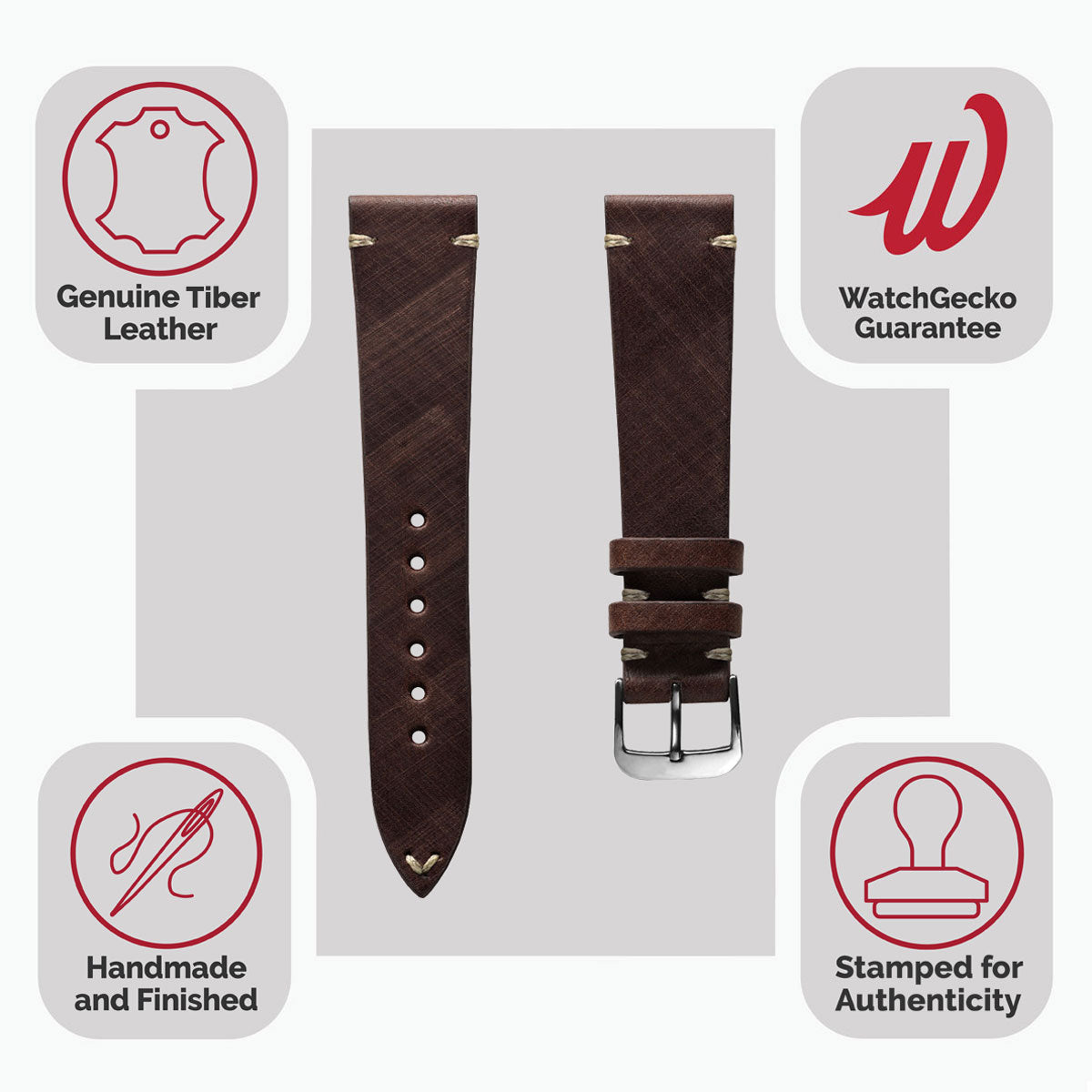 Genuine Tiber Leather

W

WatchGecko Guarantee

Handmade and Finished

Stamped for Authenticity