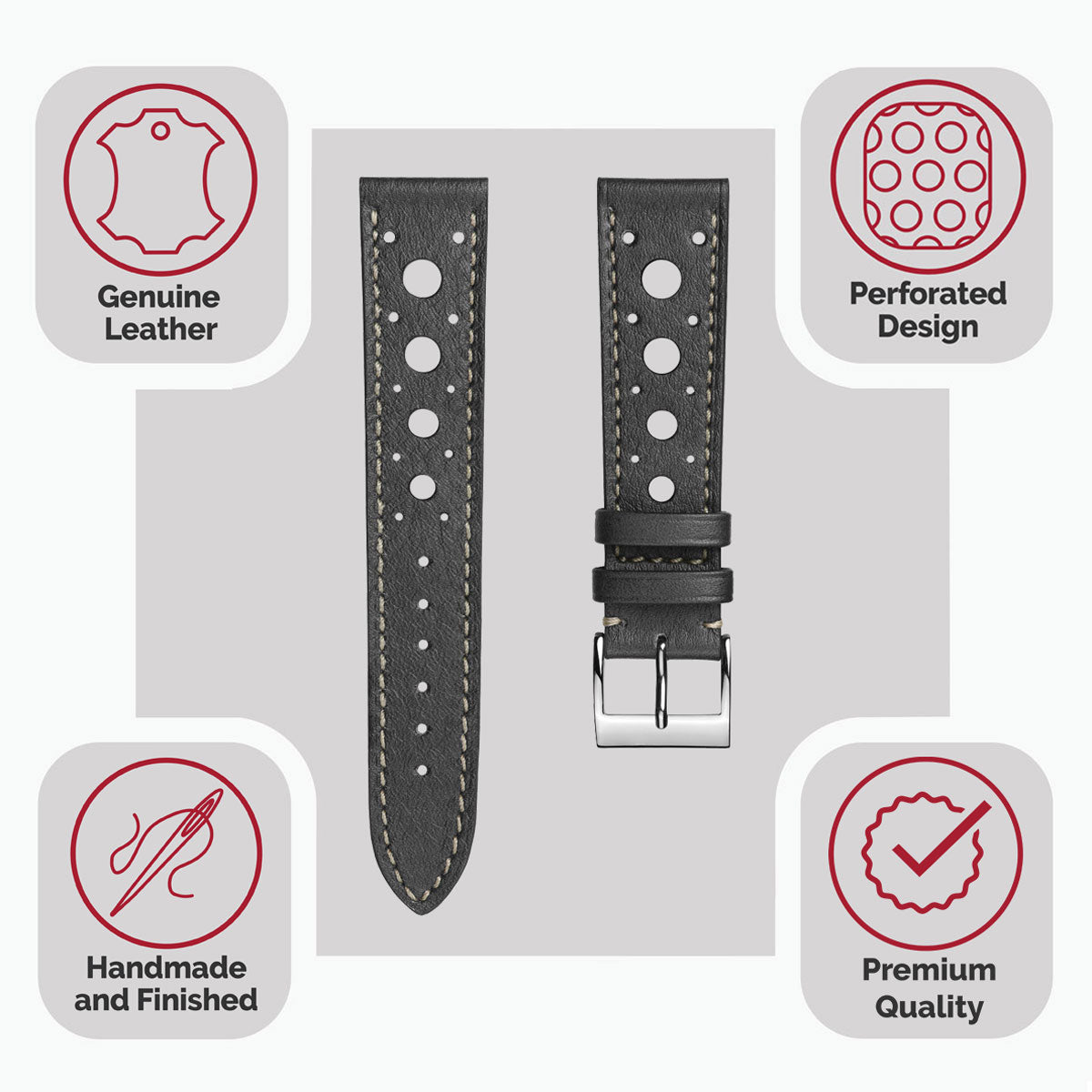 Genuine Leather

Perforated Design

Handmade and Finished

Premium Quality