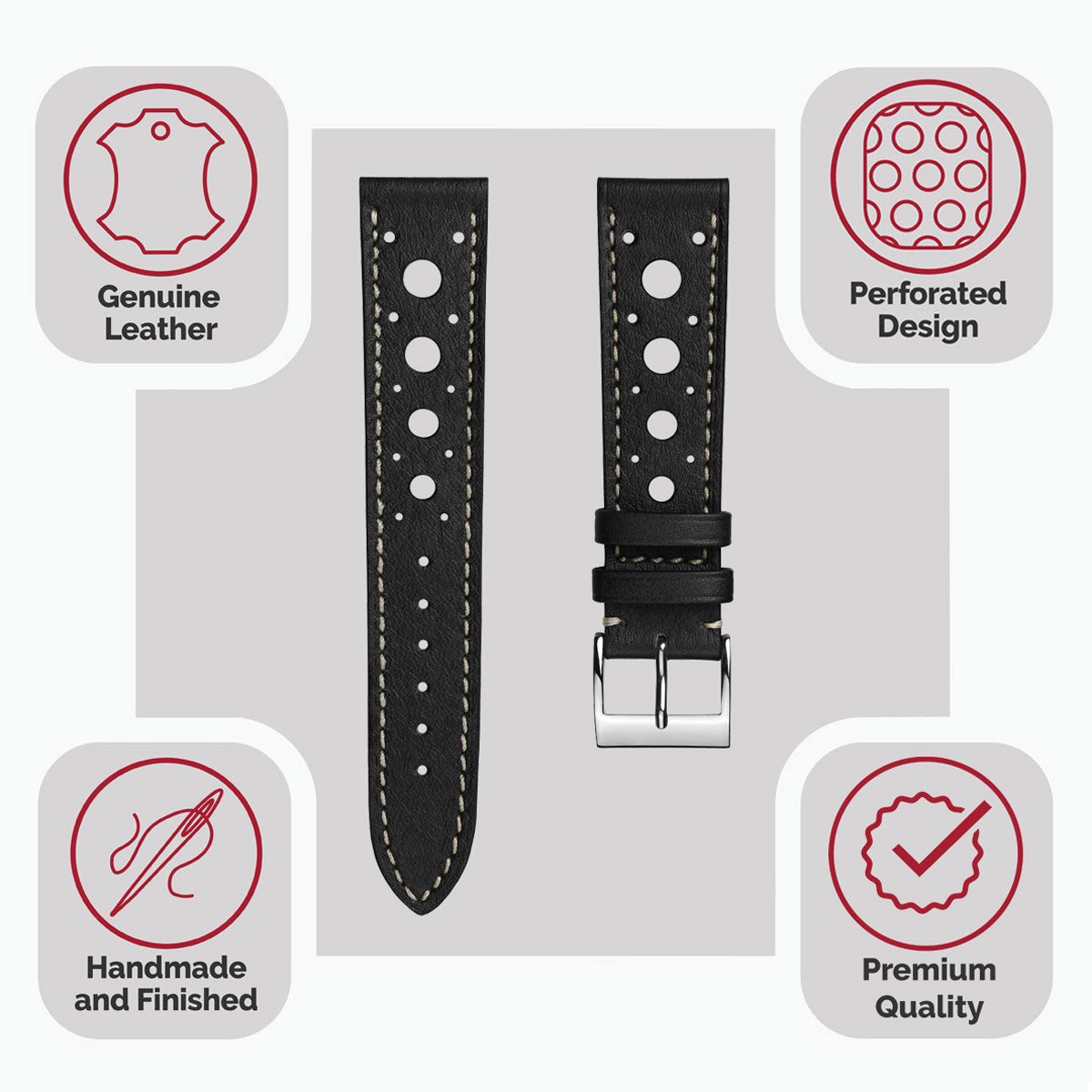 Genuine Leather

Perforated Design

Handmade and Finished

Premium Quality