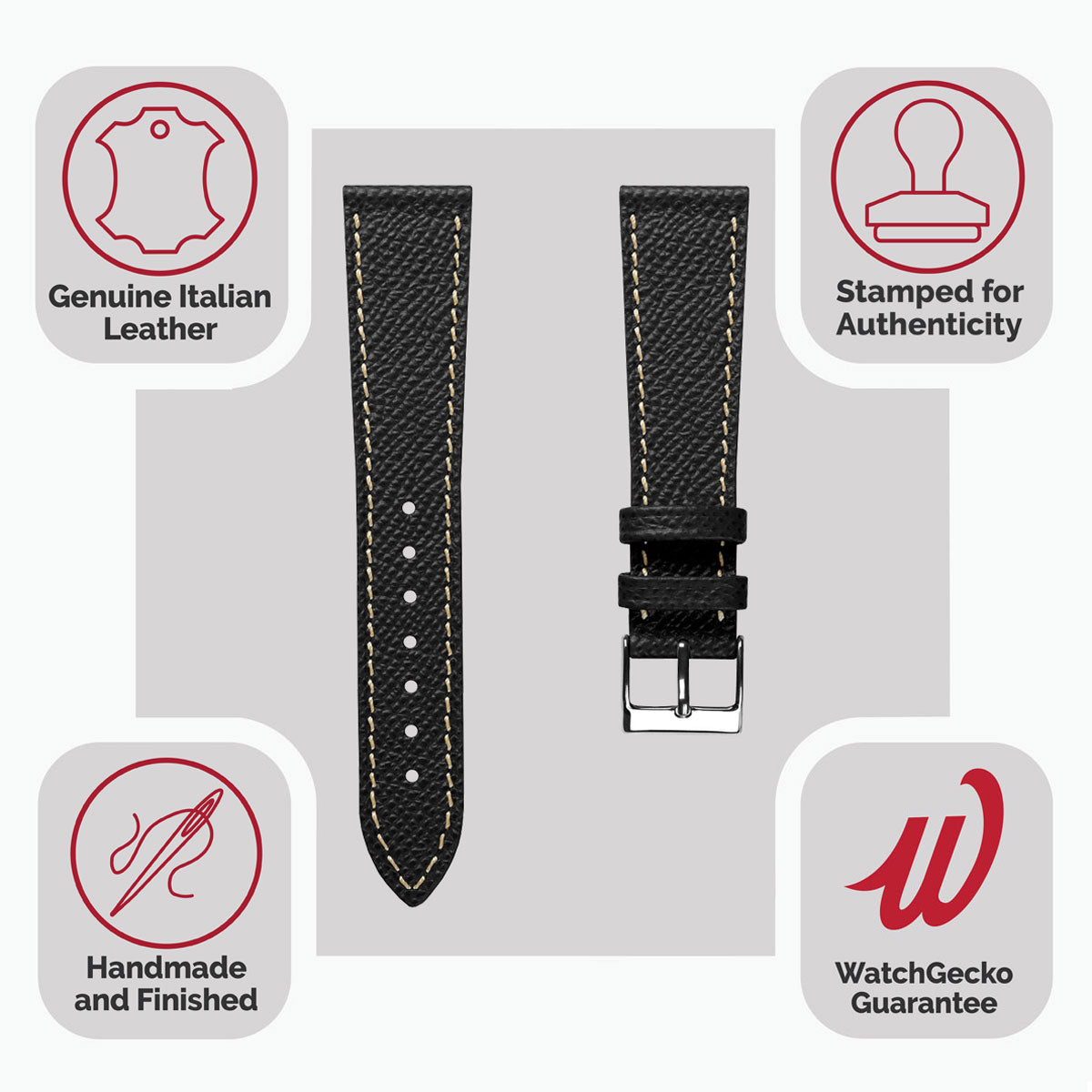 Genuine Italian Leather

Stamped for Authenticity

Handmade and Finished

WatchGecko Guarantee