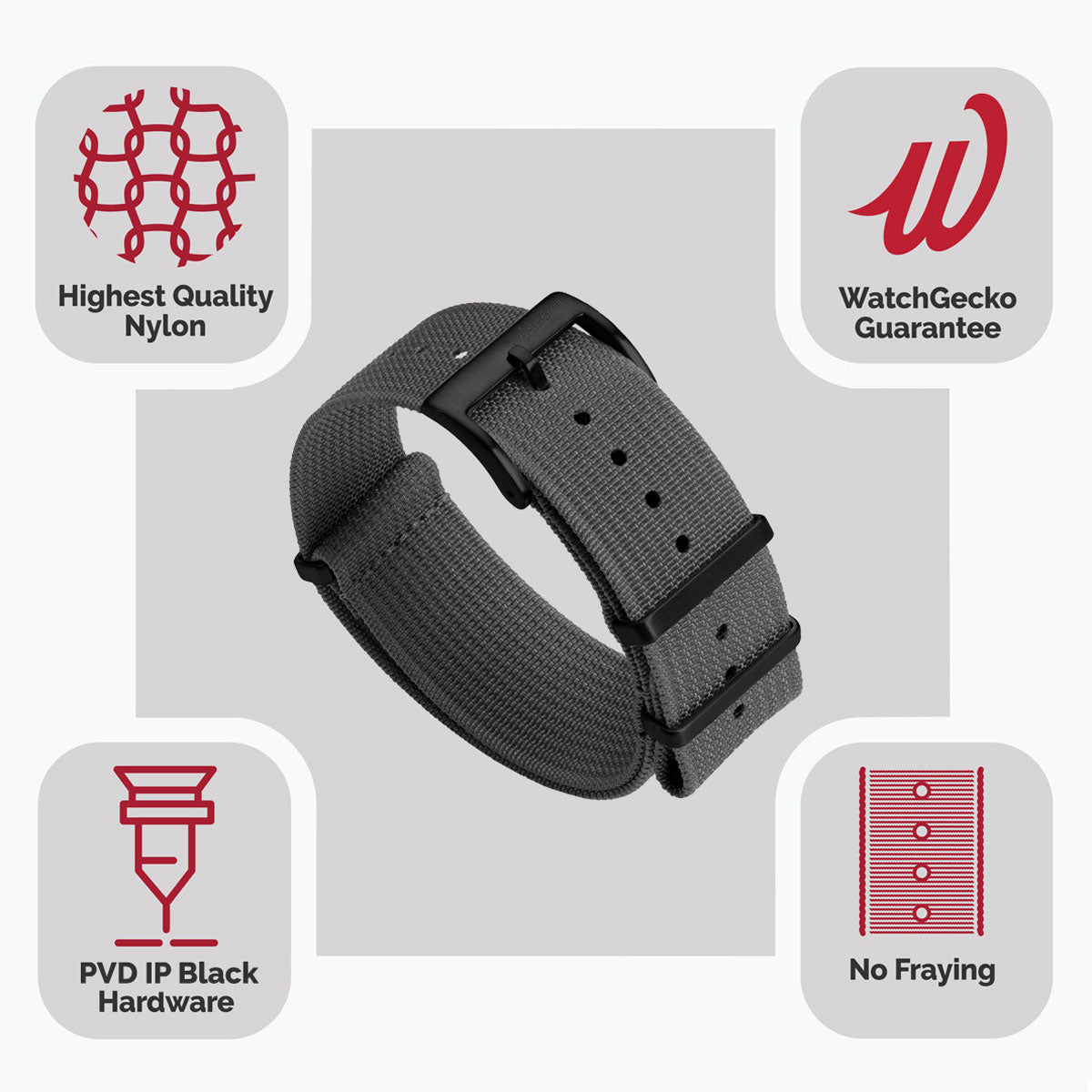 Highest Quality Nylon

WatchGecko Guarantee

PVD IP Black Hardware

No Fraying