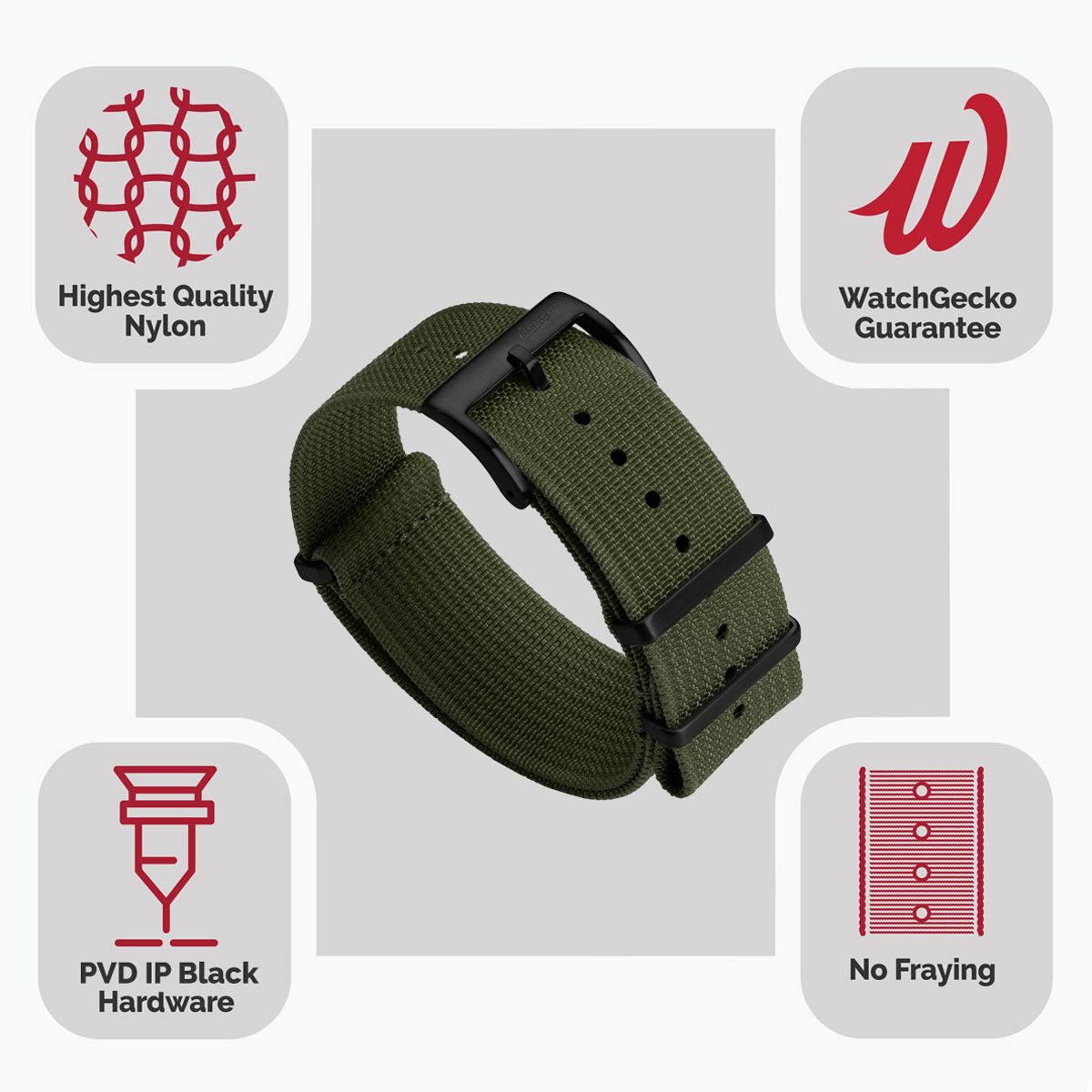 Highest Quality Nylon

WatchGecko Guarantee

PVD IP Black Hardware

No Fraying