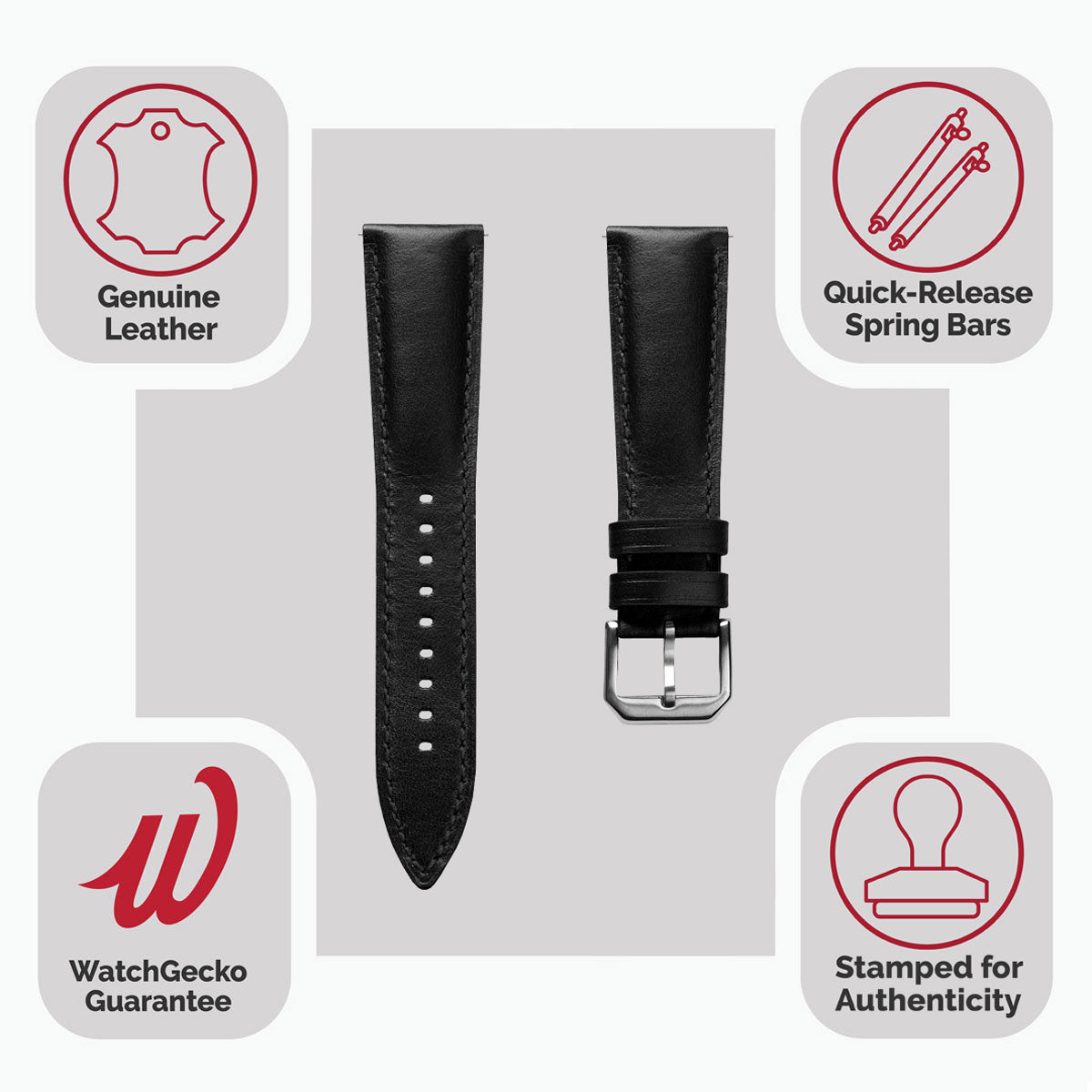 Genuine Leather

Quick-Release Spring Bars

WatchGecko Guarantee

Stamped for Authenticity