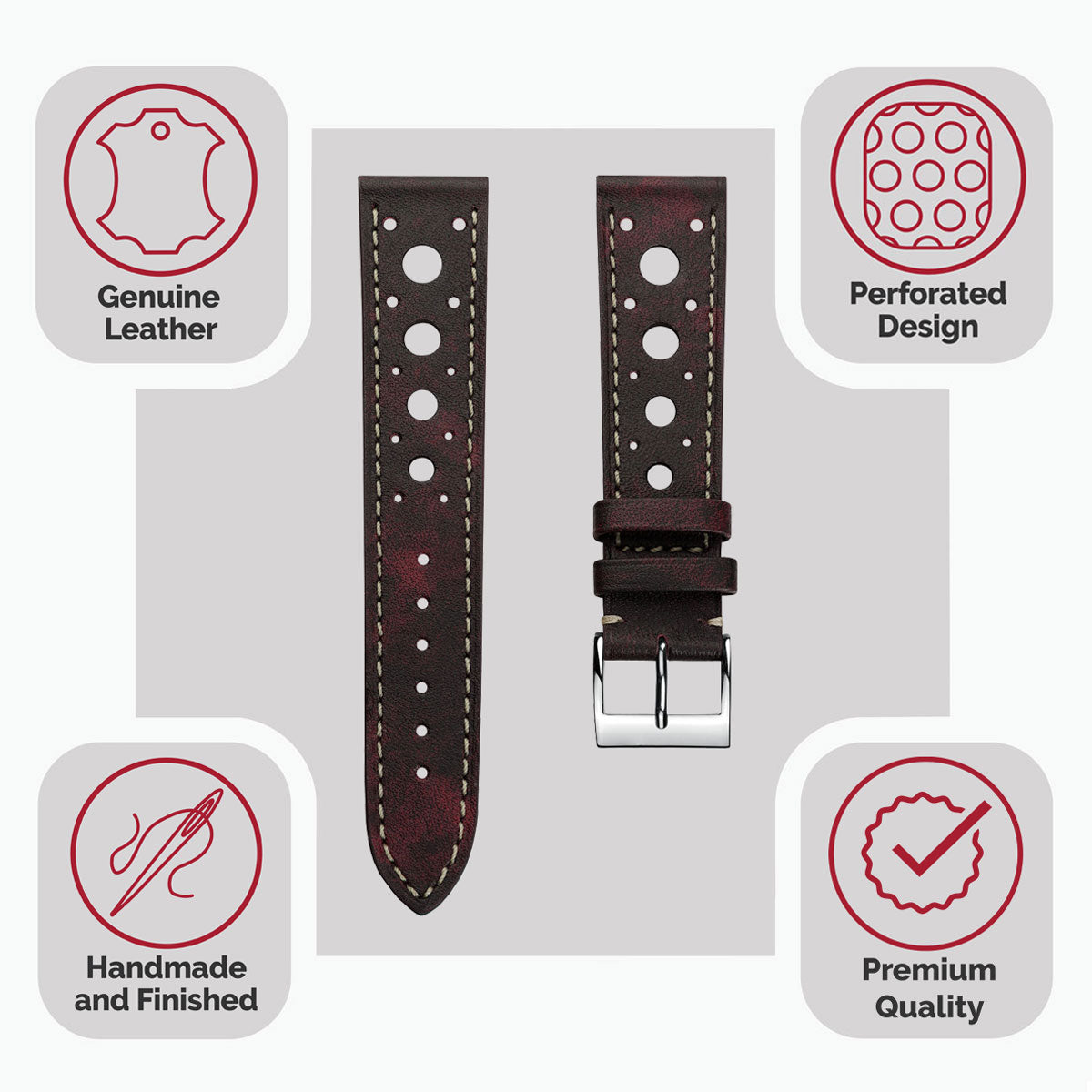 Genuine Leather

Perforated Design

Handmade and Finished

Premium Quality