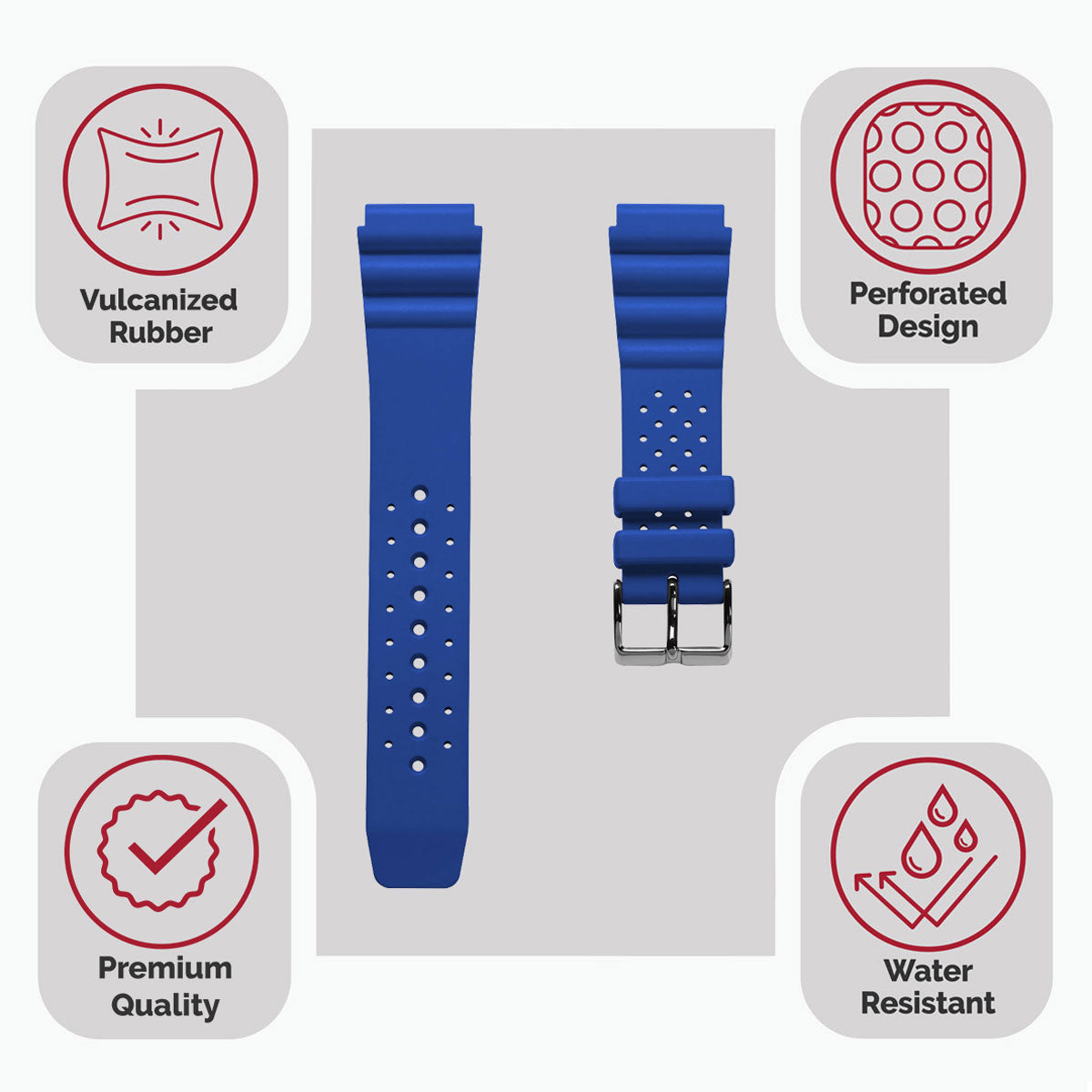 Vulcanized Rubber

Perforated Design

Premium Quality

Water Resistant